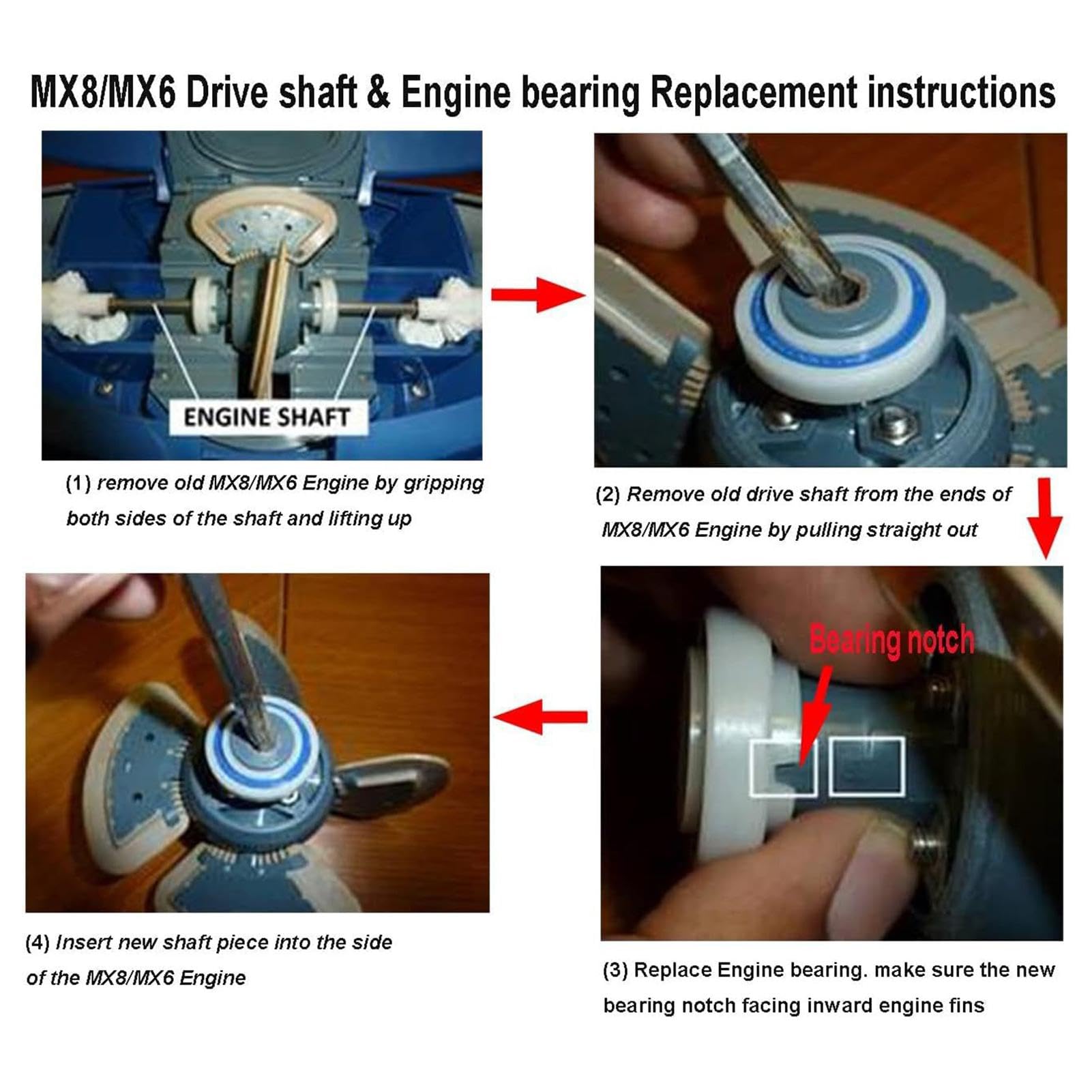 MX8/MX6 Drive shaft & Engine bearing Replacement instructions

ENGINE SHAFT

(1) remove old MX8/MX6 Engine by gripping both sides of the shaft and lifting up

(2) Remove old drive shaft from the ends of MX8/MX6 Engine by pulling straight out

Bearing notch

(3) Replace Engine bearing. make sure the new bearing notch facing inward engine fins

(4) Insert new shaft piece into the side of the MX8/MX6 Engine