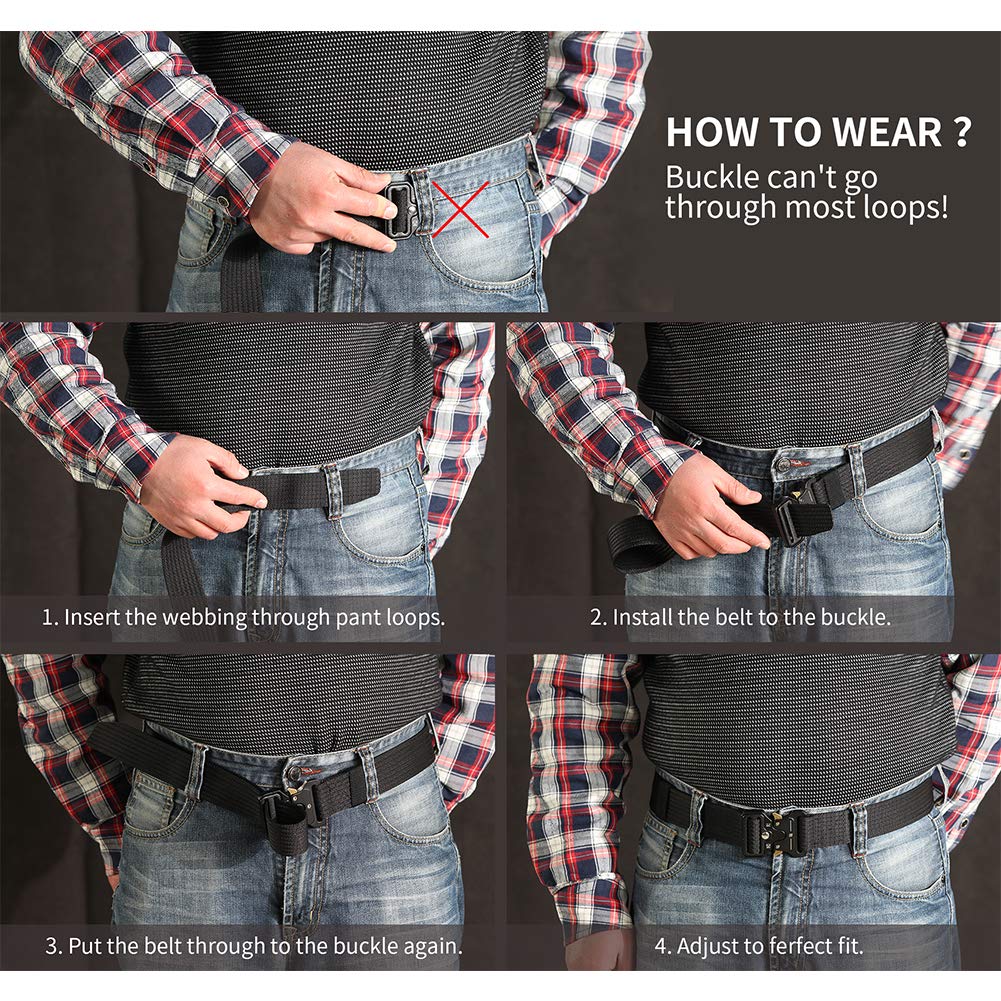 HOW TO WEAR ?
Buckle can't go through most loops!

1. Insert the webbing through pant loops.

2. Install the belt to the buckle.

3. Put the belt through to the buckle again.

4. Adjust to ferfect fit.