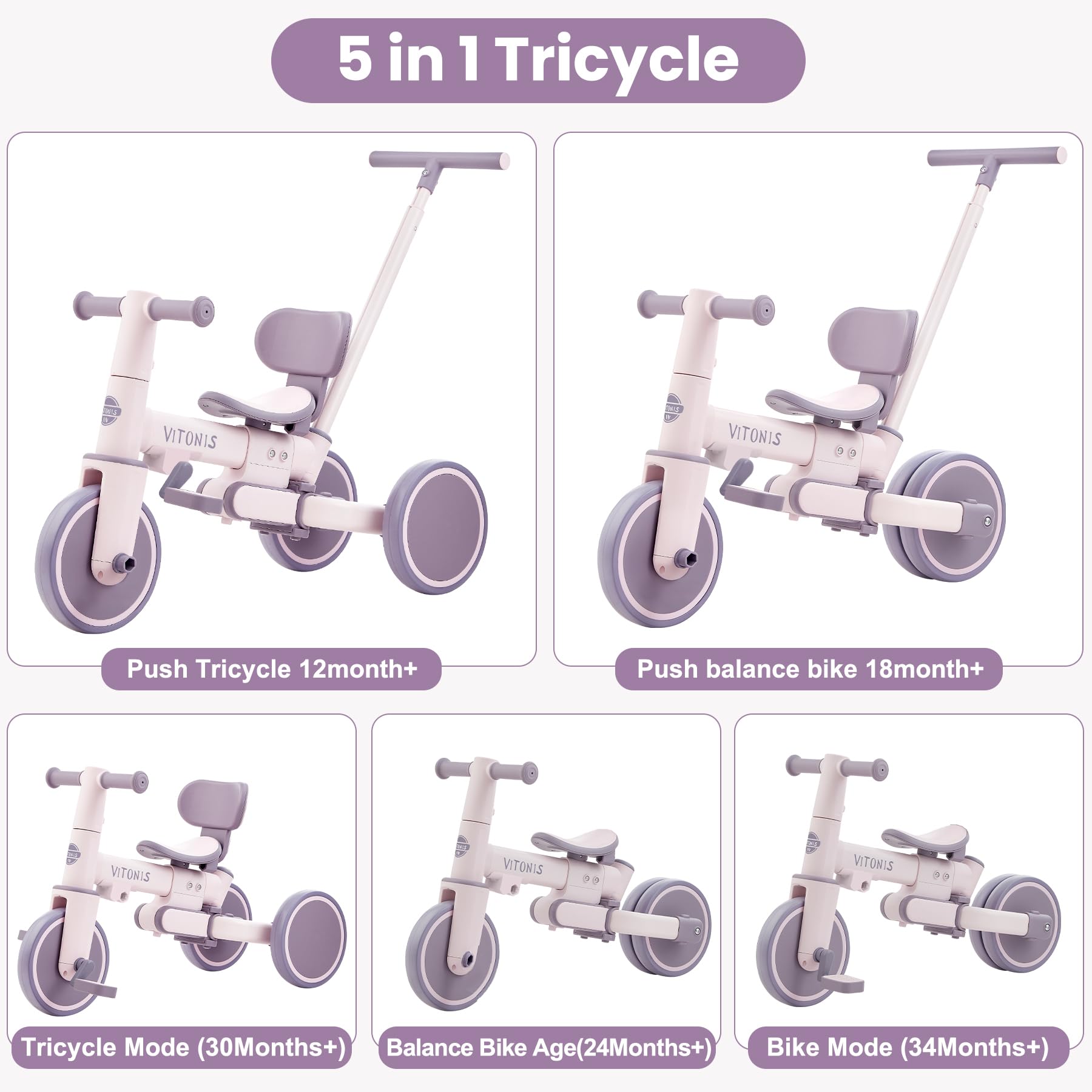 5 in 1 Tricycle

VITONIS

Push Tricycle 12month+

VITONIS

Push balance bike 18month+

VITONIS

Tricycle Mode (30Months+)

VITONIS

Balance Bike Age(24Months+)

VITONIS

Bike Mode (34Months+)