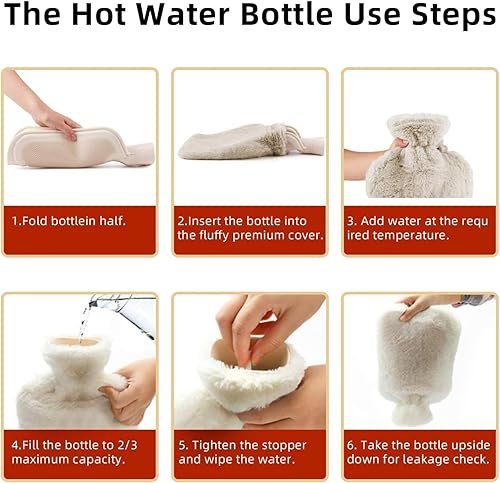 The Hot Water Bottle Use Steps

1.Fold bottlein half.

2.Insert the bottle into the fluffy premium cover.

3. Add water at the requ ired temperature.

4.Fill the bottle to 2/3 maximum capacity.

5. Tighten the stopper and wipe the water.

6. Take the bottle upside down for leakage check.