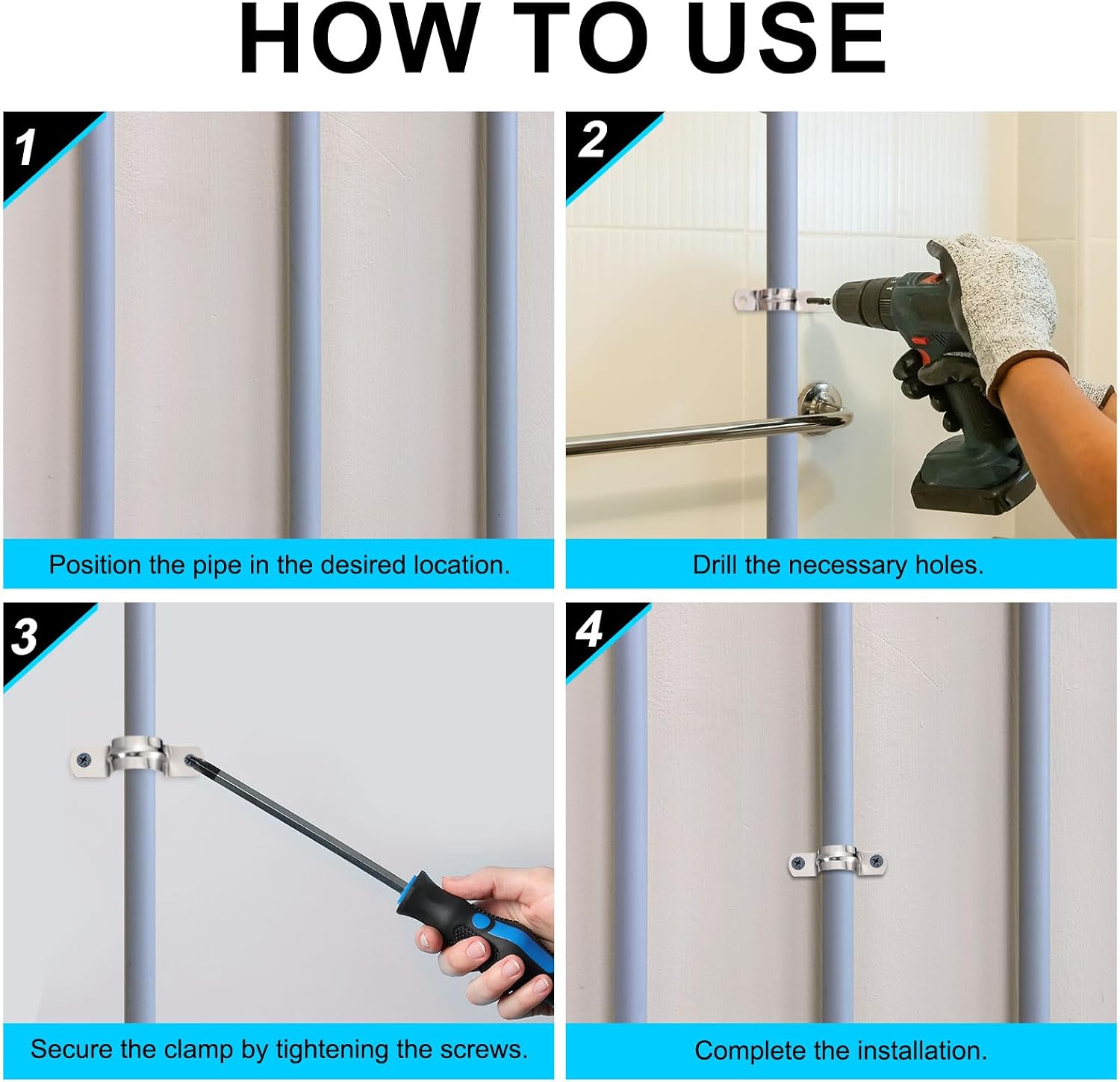 HOW TO USE

1

Position the pipe in the desired location.

2

Drill the necessary holes.

3

Secure the clamp by tightening the screws.

4

Complete the installation.