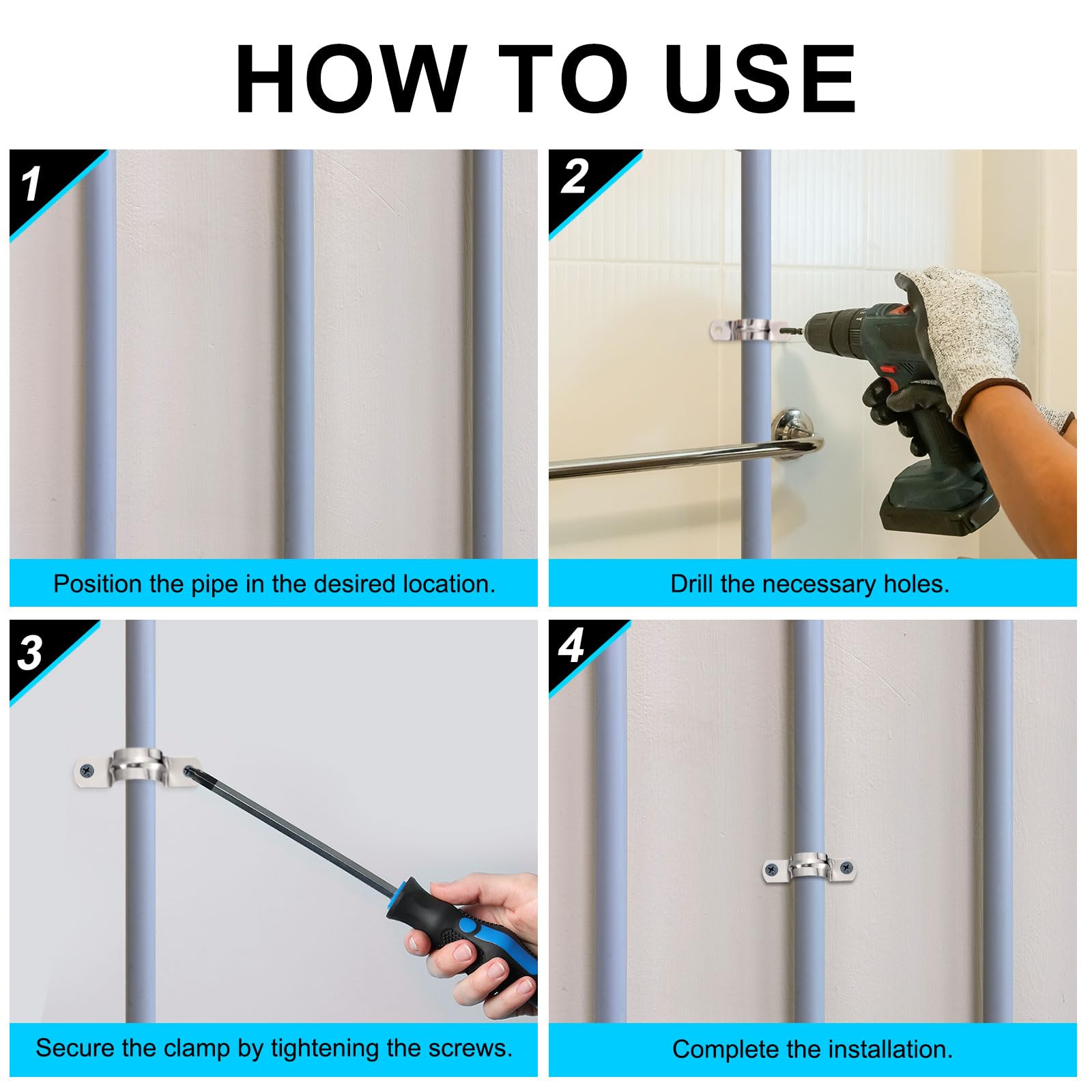 HOW TO USE

1

Position the pipe in the desired location.

2

Drill the necessary holes.

3

Secure the clamp by tightening the screws.

4

Complete the installation.