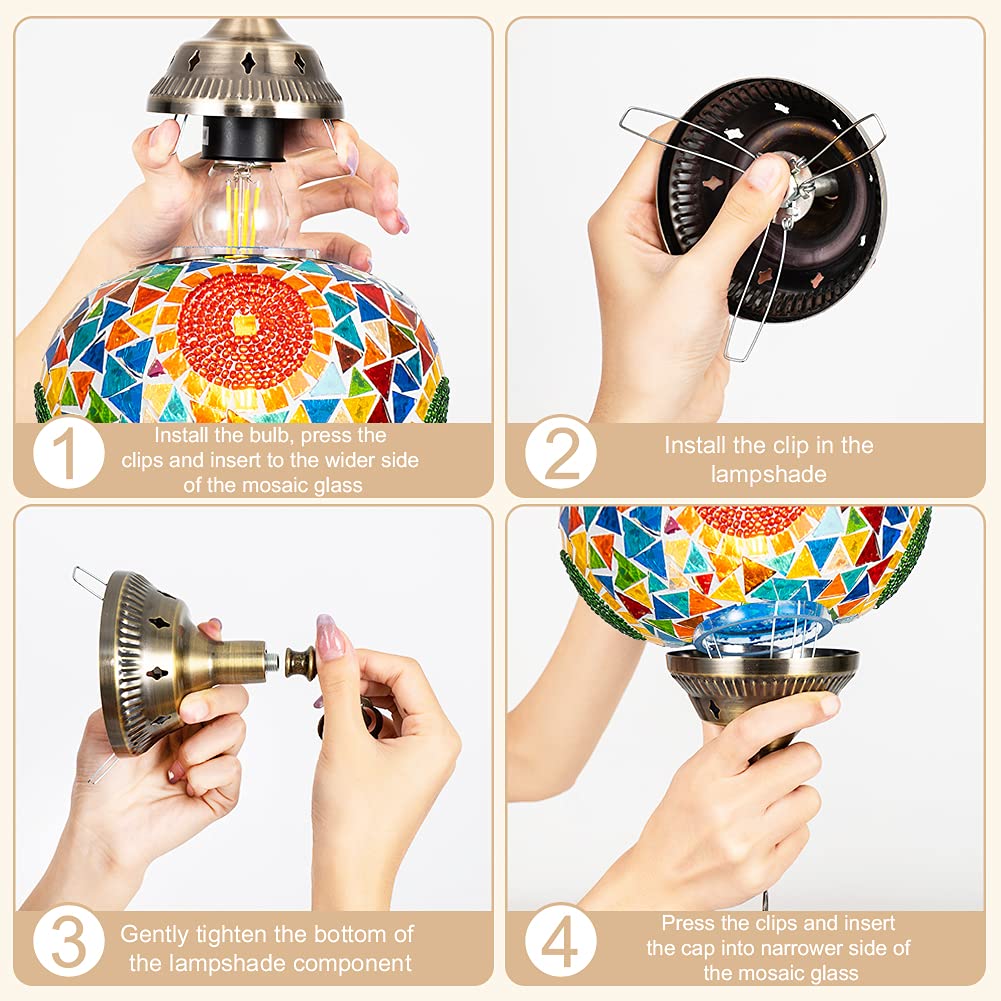 1
Install the bulb, press the clips and insert to the wider side of the mosaic glass

2
Install the clip in the lampshade

3
Gently tighten the bottom of the lampshade component

4
Press the clips and insert the cap into narrower side of the mosaic glass