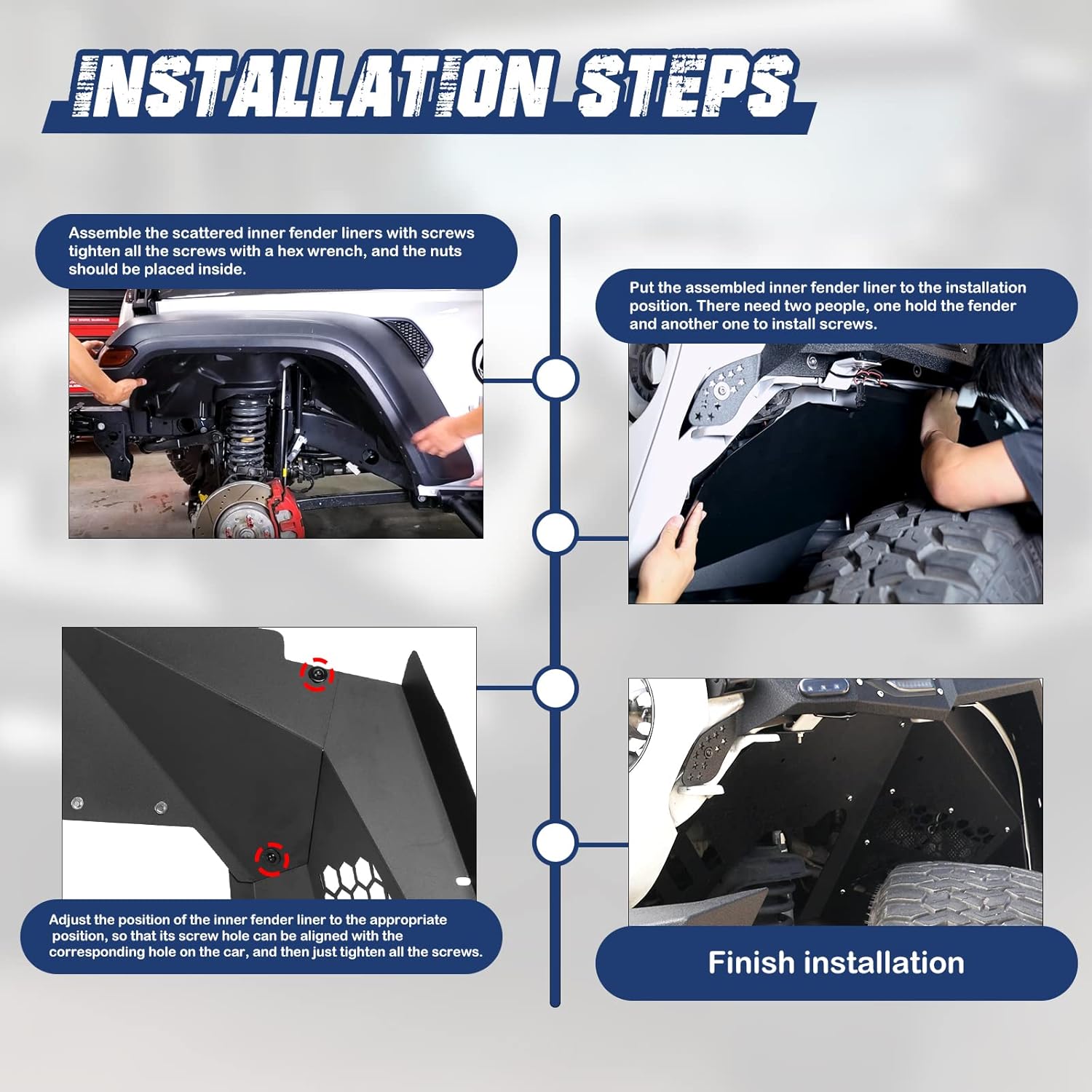 INSTALLATION STEPS

Assemble the scattered inner fender liners with screws tighten all the screws with a hex wrench, and the nuts should be placed inside.

Put the assembled inner fender liner to the installation position. There need two people, one hold the fender and another one to install screws.

Adjust the position of the inner fender liner to the appropriate position, so that its screw hole can be aligned with the corresponding hole on the car, and then just tighten all the screws.

Finish installation