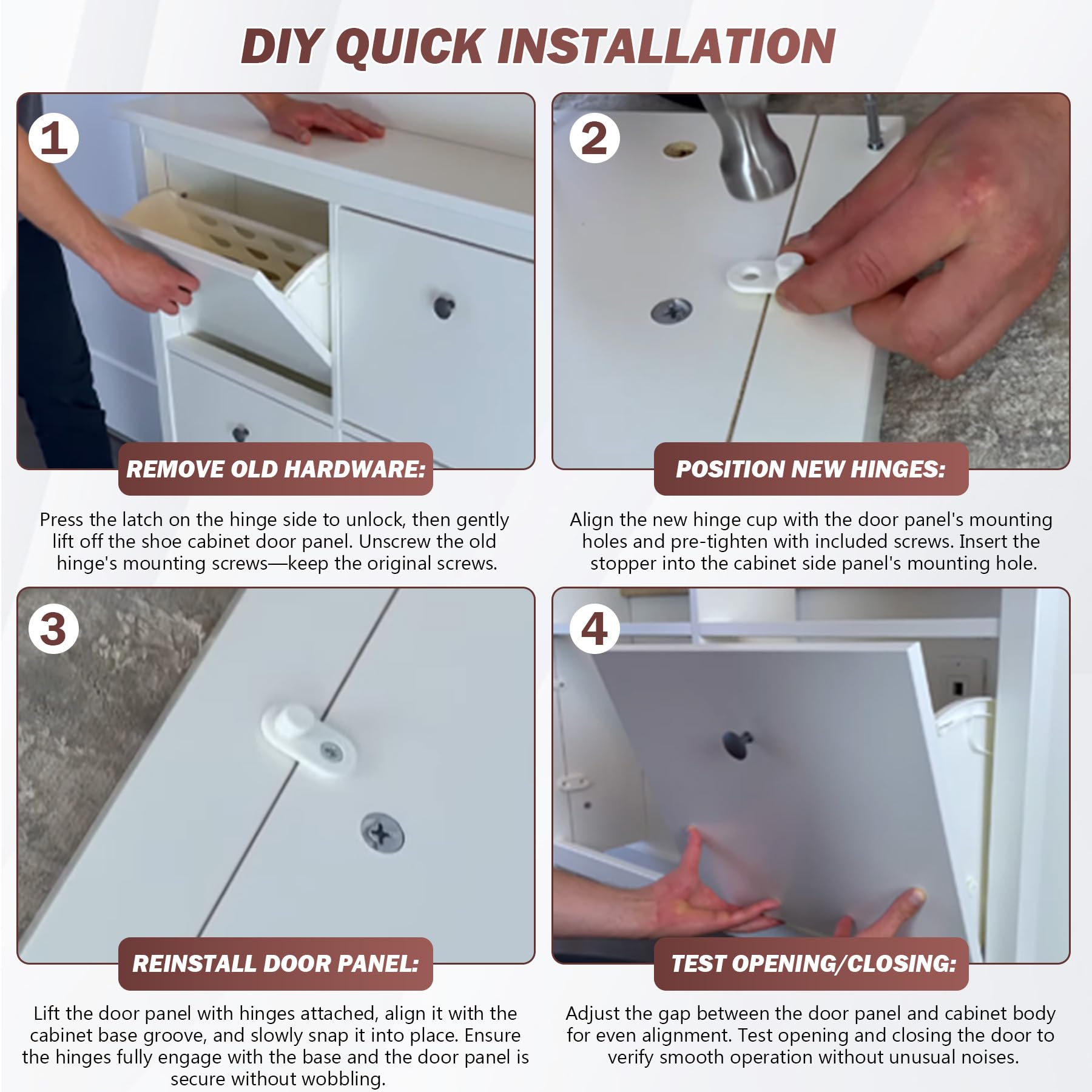 DIY QUICK INSTALLATION

1

REMOVE OLD HARDWARE:

Press the latch on the hinge side to unlock, then gently lift off the shoe cabinet door panel. Unscrew the old hinge's mounting screws—keep the original screws.

2

POSITION NEW HINGES:

Align the new hinge cup with the door panel's mounting holes and pre-tighten with included screws. Insert the stopper into the cabinet side panel's mounting hole.

3

REINSTALL DOOR PANEL:

Lift the door panel with hinges attached, align it with the cabinet base groove, and slowly snap it into place. Ensure the hinges fully engage with the base and the door panel is secure without wobbling.

4

TEST OPENING/CLOSING:

Adjust the gap between the door panel and cabinet body for even alignment. Test opening and closing the door to verify smooth operation without unusual noises.