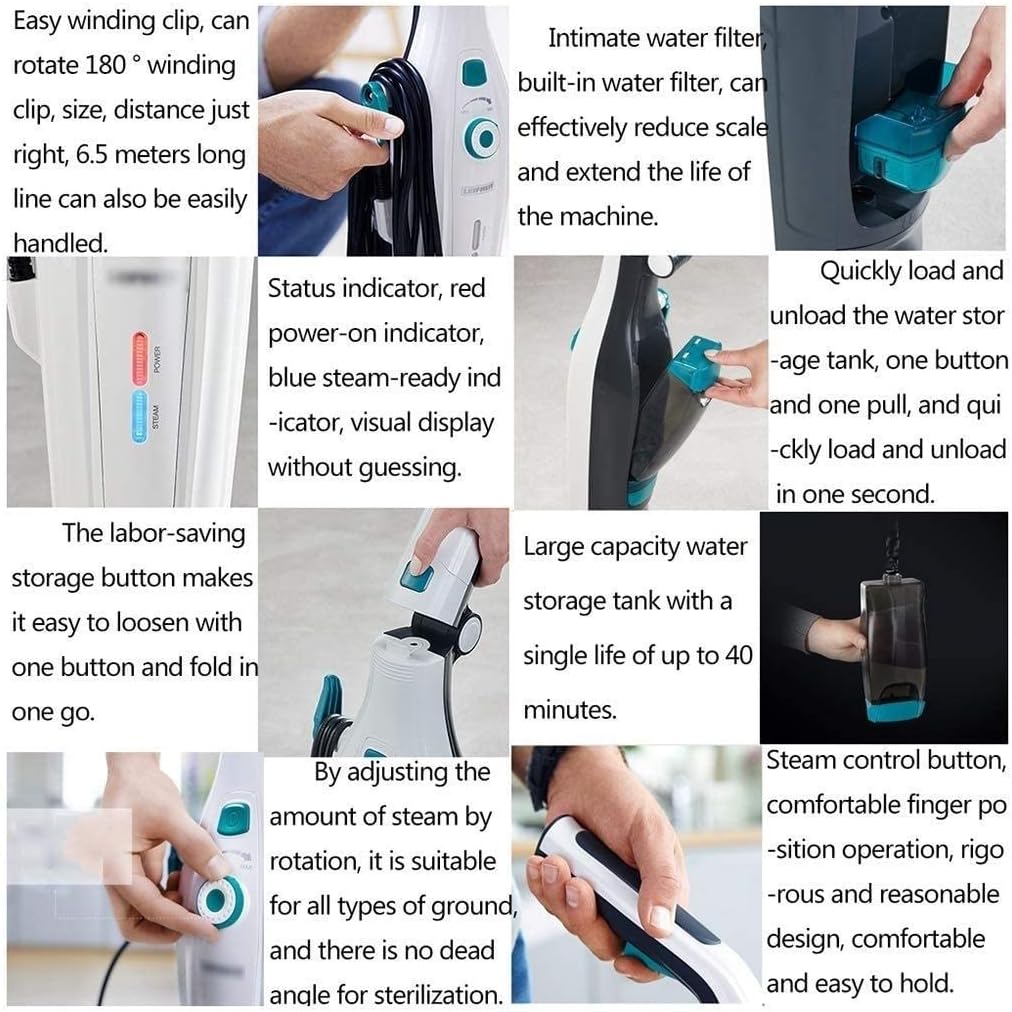 Easy winding clip, can rotate 180 ° winding clip, size, distance just right, 6.5 meters long line can also be easily handled.

Intimate water filter, built-in water filter, can effectively reduce scale and extend the life of the machine.

POWER
STEAM

Status indicator, red power-on indicator, blue steam-ready ind -icator, visual display without guessing.

Quickly load and unload the water stor -age tank, one button and one pull, and qui -ckly load and unload in one second.

The labor-saving storage button makes it easy to loosen with one button and fold in one go.

Large capacity water storage tank with a single life of up to 40 minutes.

By adjusting the amount of steam by rotation, it is suitable for all types of ground, and there is no dead angle for sterilization.

Steam control button, comfortable finger po -sition operation, rigo -rous and reasonable design, comfortable and easy to hold.