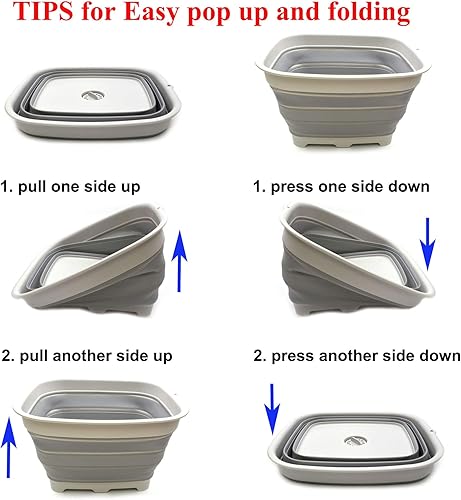 TIPS for Easy pop up and folding

1. pull one side up

2. pull another side up

1. press one side down

2. press another side down