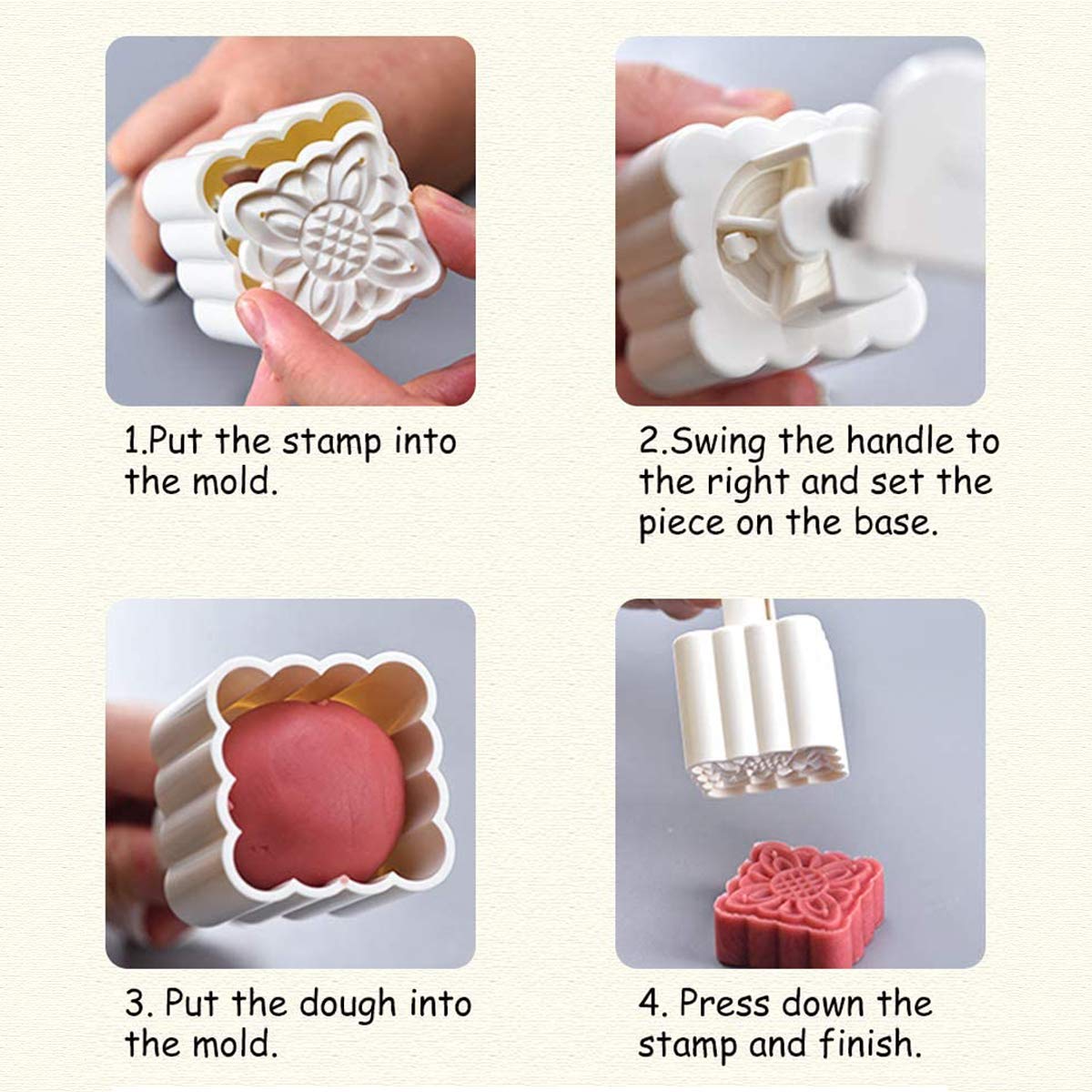 1.Put the stamp into the mold.

2.Swing the handle to the right and set the piece on the base.

3. Put the dough into the mold.

4. Press down the stamp and finish.