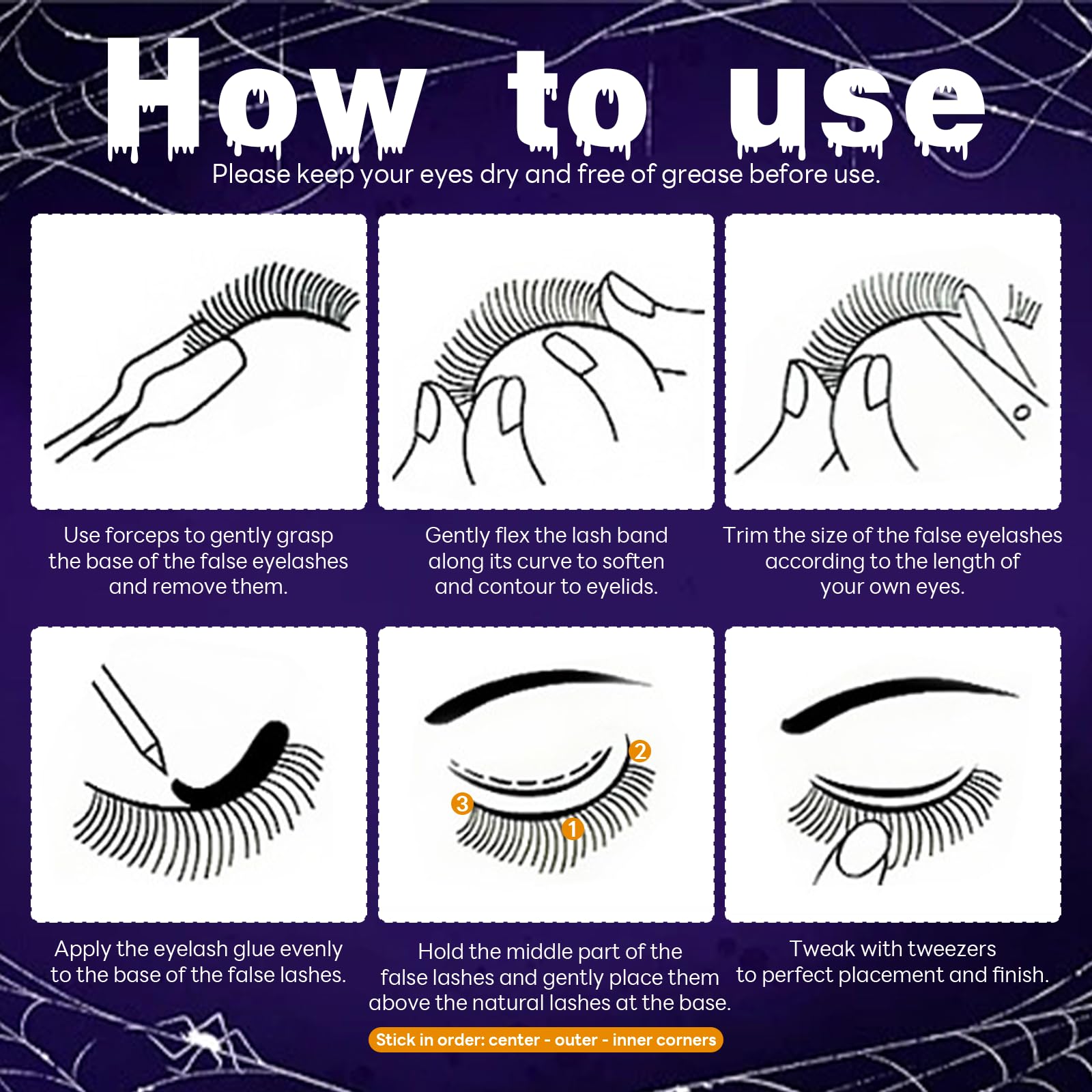 How to use

Please keep your eyes dry and free of grease before use.

Use forceps to gently grasp the base of the false eyelashes and remove them.

Gently flex the lash band along its curve to soften and contour to eyelids.

Trim the size of the false eyelashes according to the length of your own eyes.

Apply the eyelash glue evenly to the base of the false lashes.

2
3
1

Hold the middle part of the false lashes and gently place them above the natural lashes at the base.

Stick in order: center - outer - inner corners

Tweak with tweezers to perfect placement and finish.