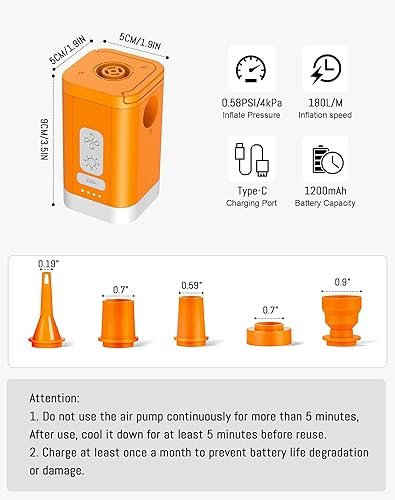 5CM/1.9IN
5CM/1.9IN
9CM/3.5IN

0.58PSI/4kPa
Inflate Pressure

180L/M
Inflation speed

Type-C
Charging Port

1200mAh
Battery Capacity

0.19"
0.7"
0.59"
0.7"
0.9"

Attention:
1. Do not use the air pump continuously for more than 5 minutes, After use, cool it down for at least 5 minutes before reuse.
2. Charge at least once a month to prevent battery life degradation or damage.