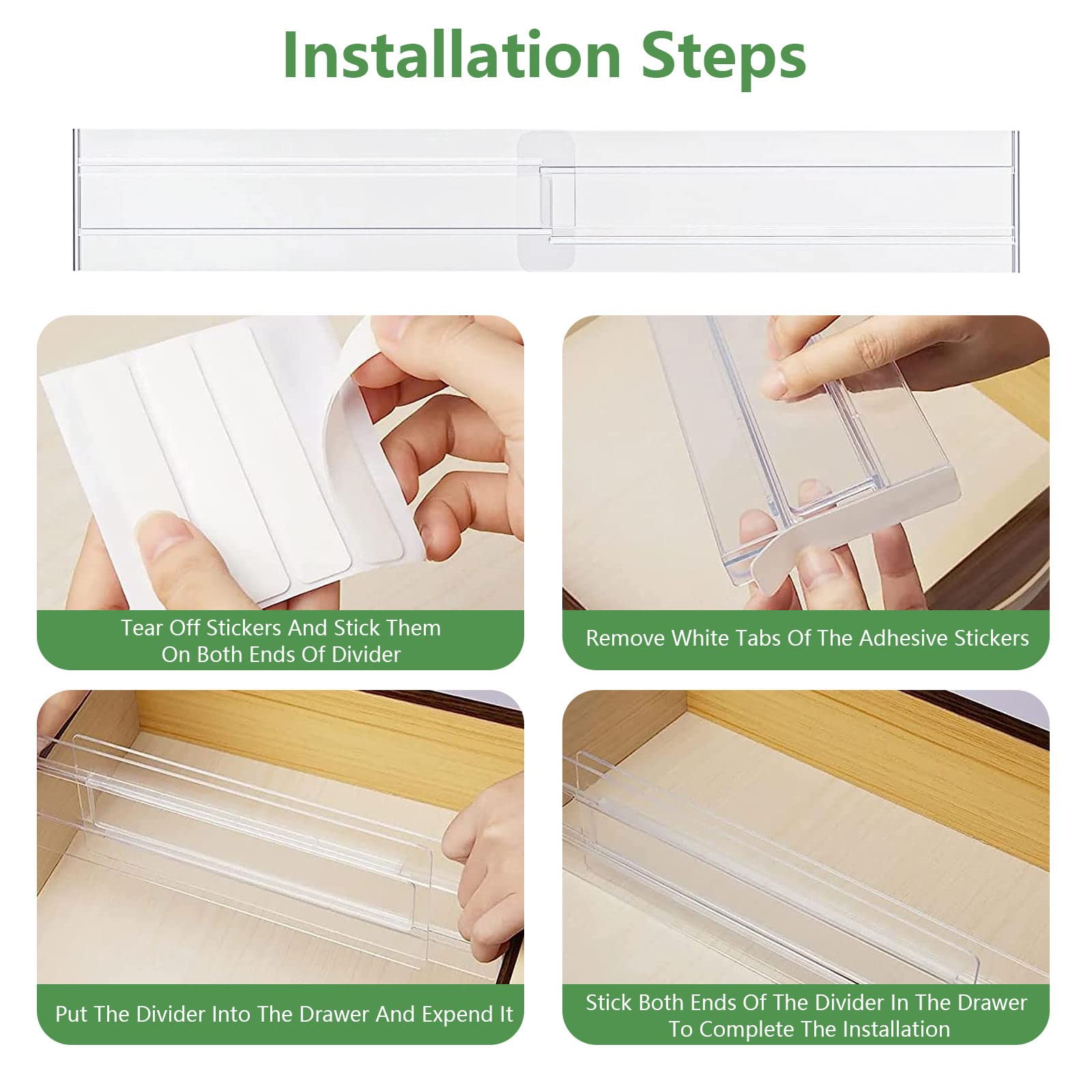 Installation Steps

Tear Off Stickers And Stick Them On Both Ends Of Divider

Remove White Tabs Of The Adhesive Stickers

Put The Divider Into The Drawer And Expend It

Stick Both Ends Of The Divider In The Drawer To Complete The Installation