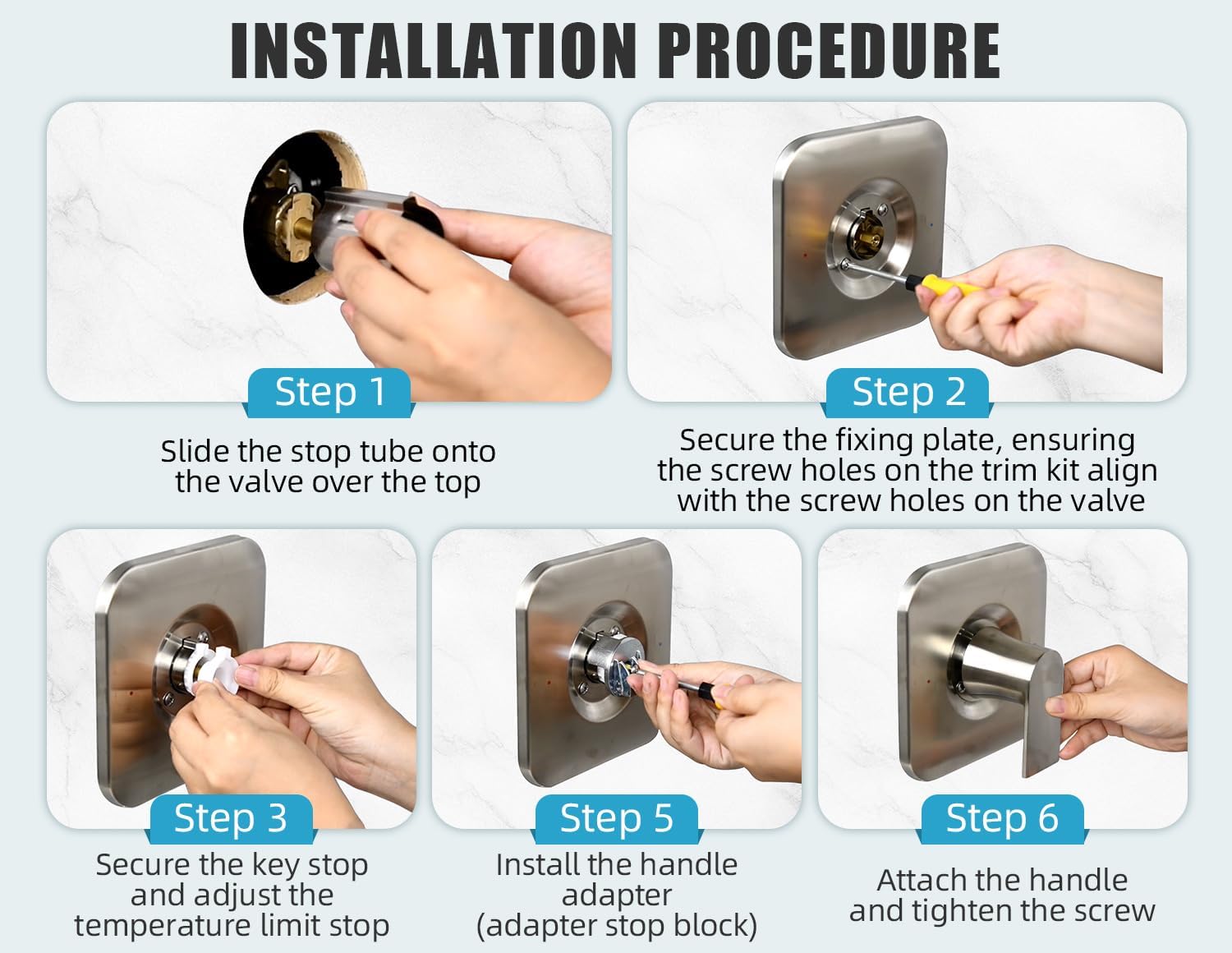 INSTALLATION PROCEDURE

Step 1

Slide the stop tube onto the valve over the top

Step 2

Secure the fixing plate, ensuring the screw holes on the trim kit align with the screw holes on the valve

Step 3

Secure the key stop and adjust the temperature limit stop

Step 5

Install the handle adapter (adapter stop block)

Step 6

Attach the handle and tighten the screw