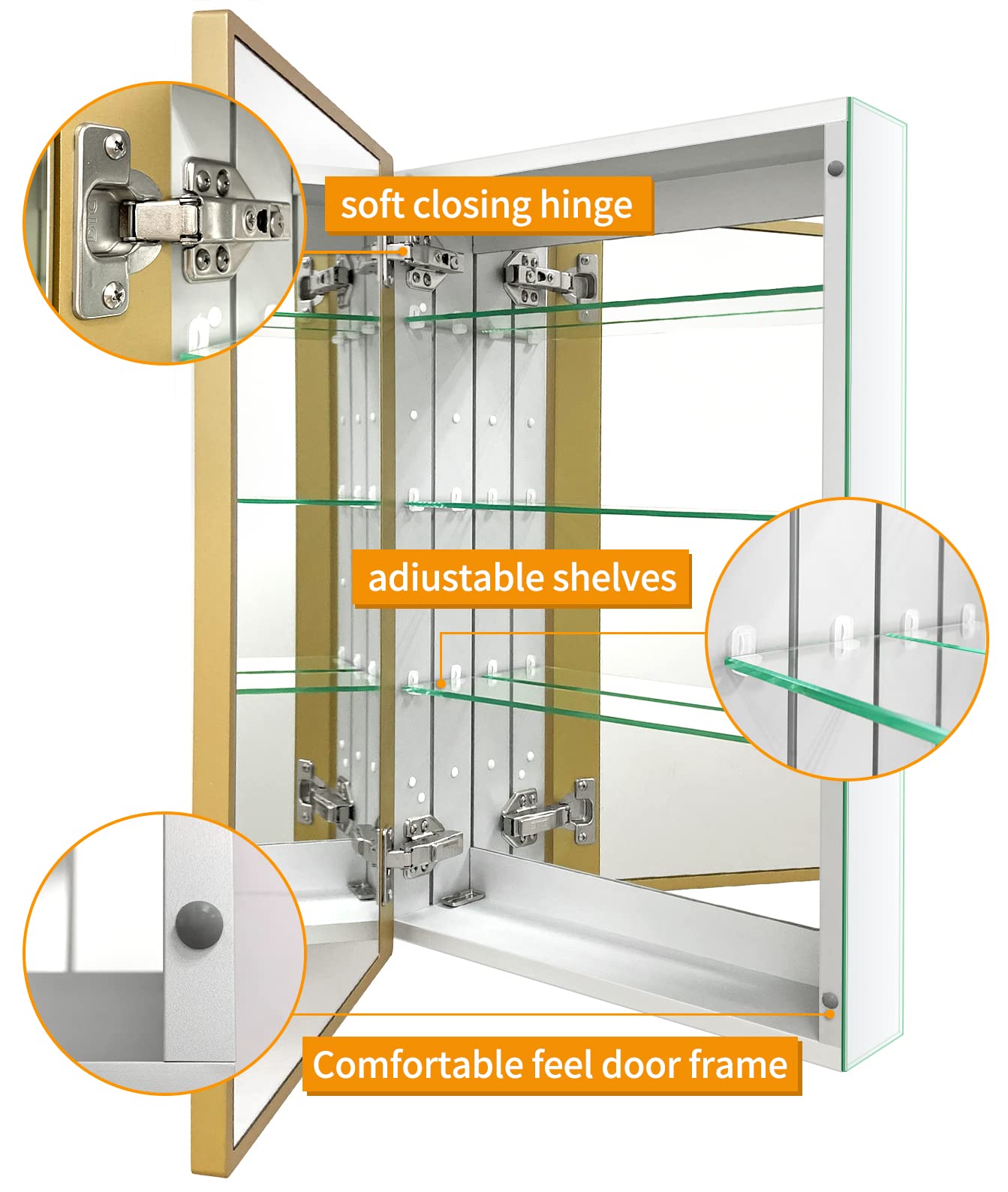 soft closing hinge

adiustable shelves

Comfortable feel door frame