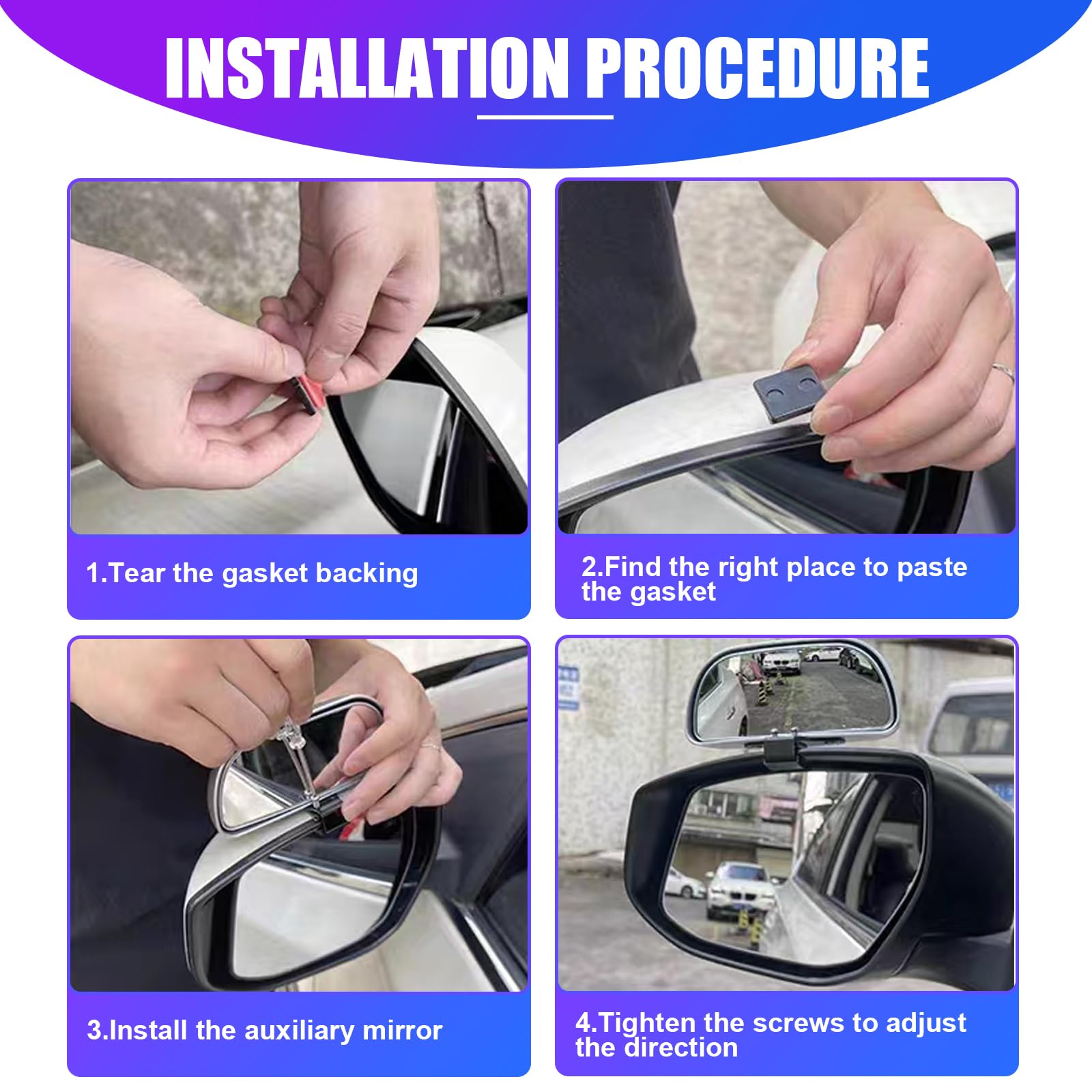 INSTALLATION PROCEDURE

1.Tear the gasket backing

2.Find the right place to paste the gasket

3.Install the auxiliary mirror

4.Tighten the screws to adjust the direction