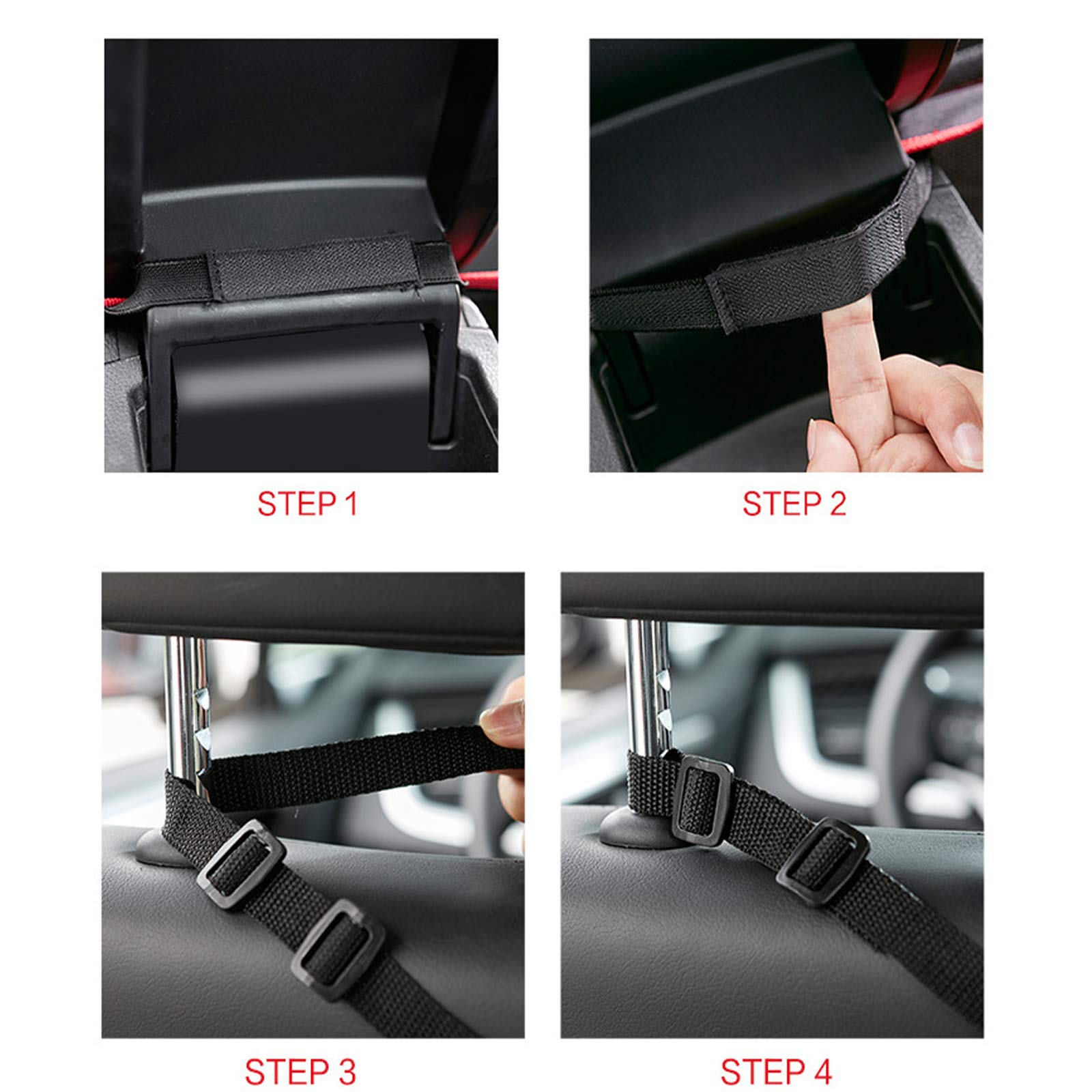 STEP 1

STEP 2

STEP 3

STEP 4