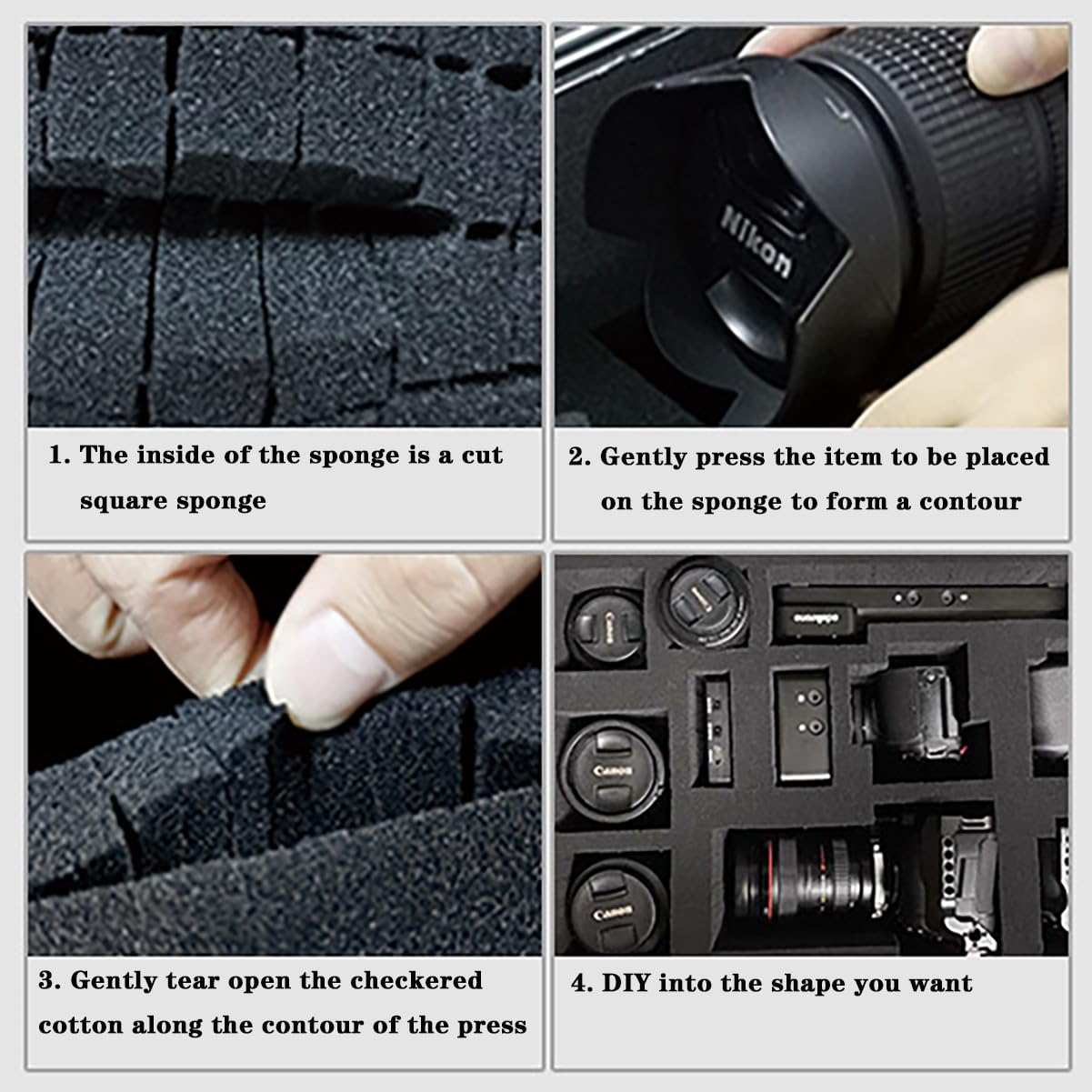 Nikon

1. The inside of the sponge is a cut square sponge

2. Gently press the item to be placed on the sponge to form a contour

Canon

Canon

Canon

3. Gently tear open the checkered cotton along the contour of the press

4. DIY into the shape you want