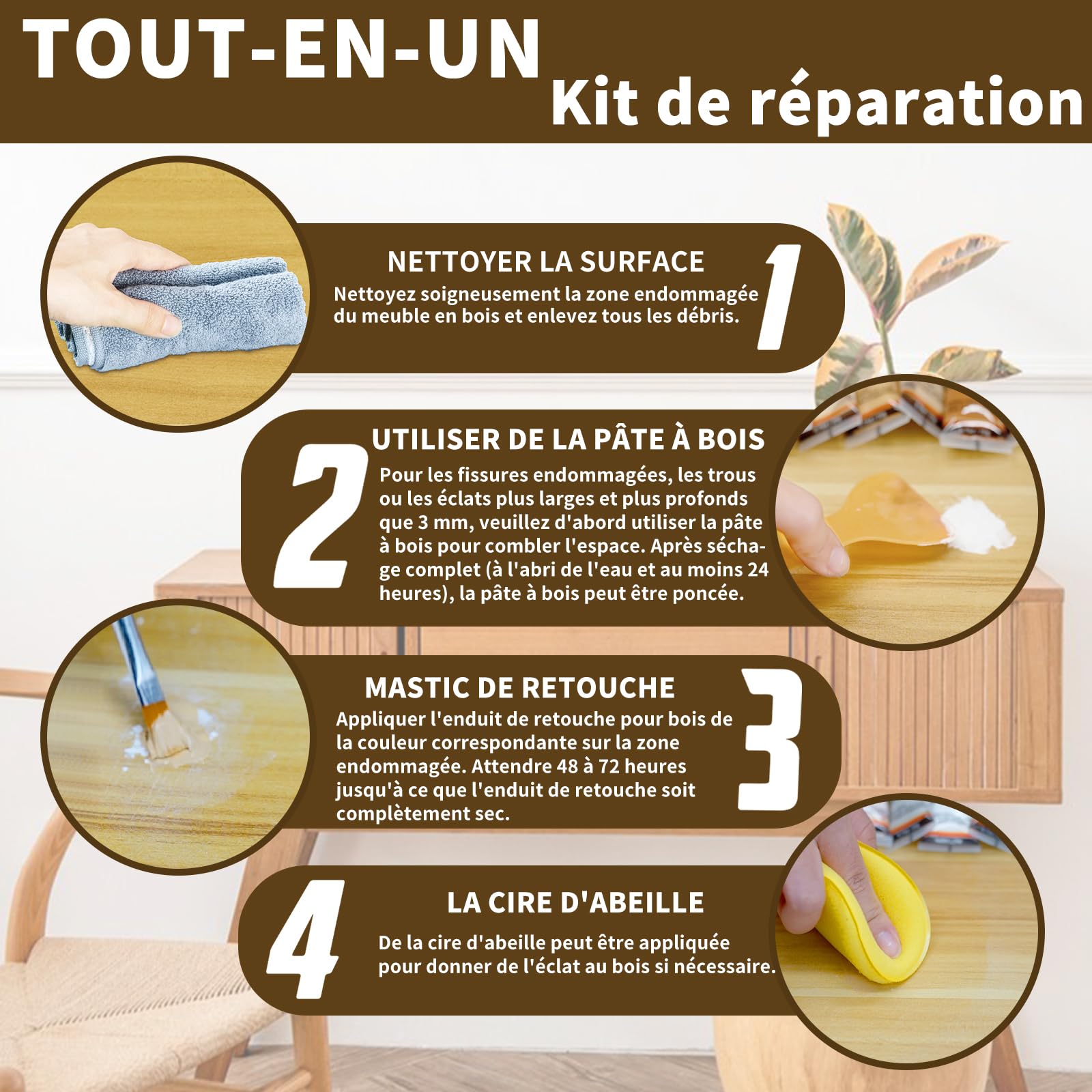 TOUT-EN-UN
Kit de réparation

NETTOYER LA SURFACE
Nettoyez soigneusement la zone endommagée du meuble en bois et enlevez tous les débris.
1

2
UTILISER DE LA PÂTE À BOIS
Pour les fissures endommagées, les trous ou les éclats plus larges et plus profonds que 3 mm, veuillez d'abord utiliser la pâte à bois pour combler l'espace. Après séchage complet (à l'abri de l'eau et au moins 24 heures), la pâte à bois peut être poncée.

MASTIC DE RETOUCHE
Appliquer l'enduit de retouche pour bois de la couleur correspondante sur la zone endommagée. Attendre 48 à 72 heures jusqu'à ce que l'enduit de retouche soit complètement sec.
3

4
LA CIRE D'ABEILLE
De la cire d'abeille peut être appliquée pour donner de l'éclat au bois si nécessaire.