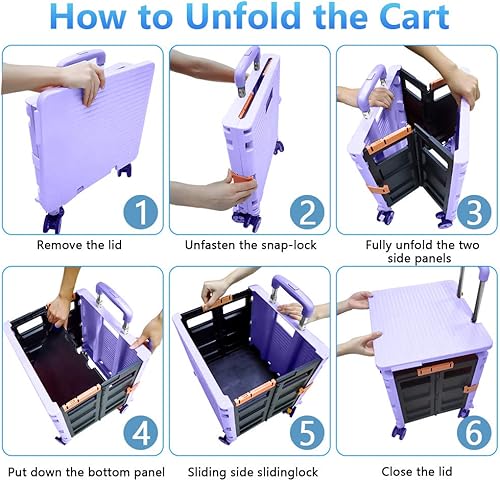 How to Unfold the Cart

1

Remove the lid

2

Unfasten the snap-lock

3

Fully unfold the two side panels

4

Put down the bottom panel

5

Sliding side slidinglock

6

Close the lid