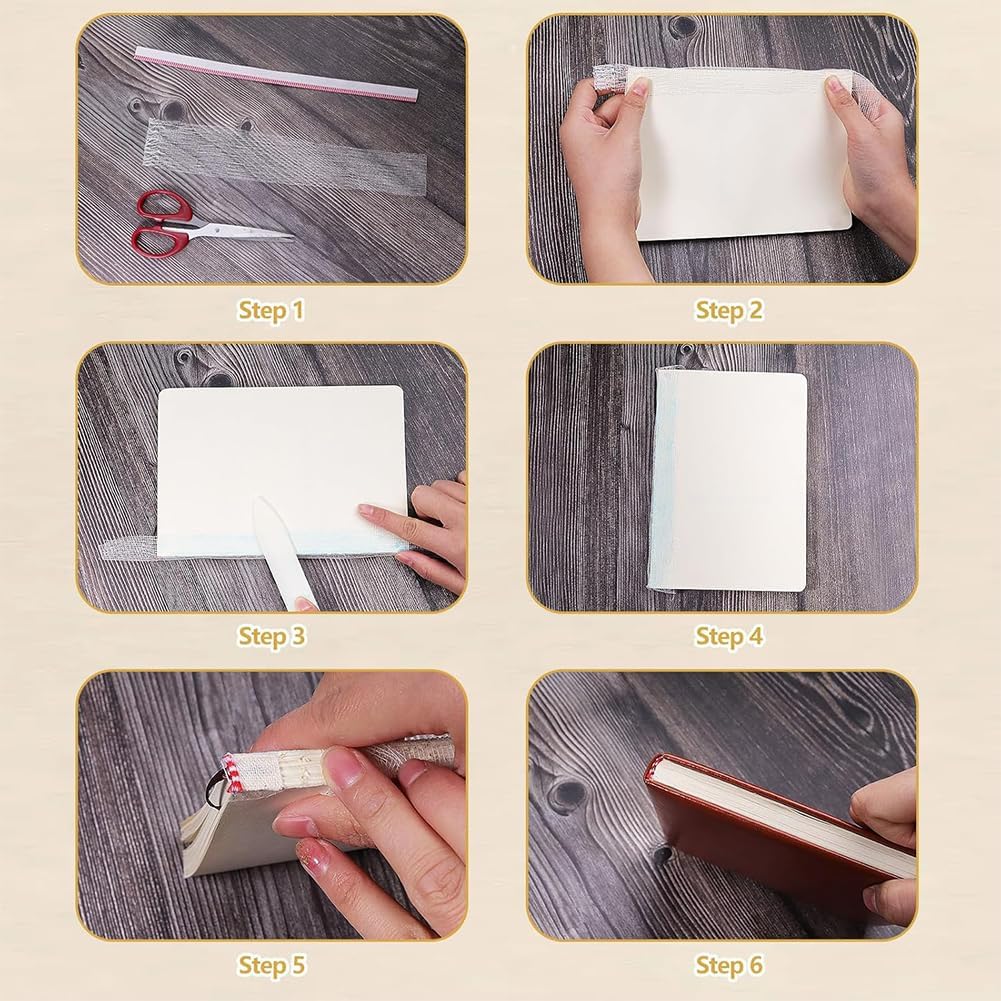 Step 1

Step 2

Step 3

Step 4

Step 5

Step 6