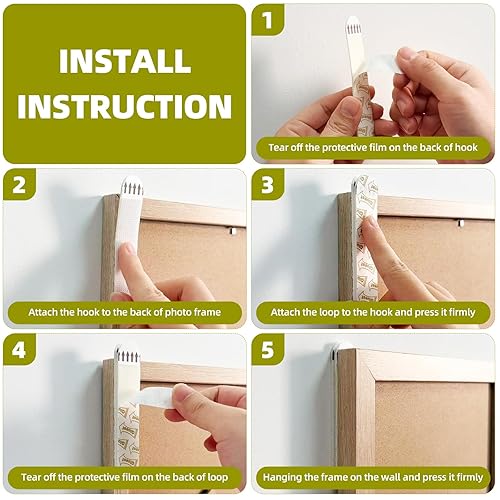 INSTALL INSTRUCTION

1

Tear off the protective film on the back of hook

2

Attach the hook to the back of photo frame

3

Attach the loop to the hook and press it firmly

4

Tear off the protective film on the back of loop

5

Hanging the frame on the wall and press it firmly