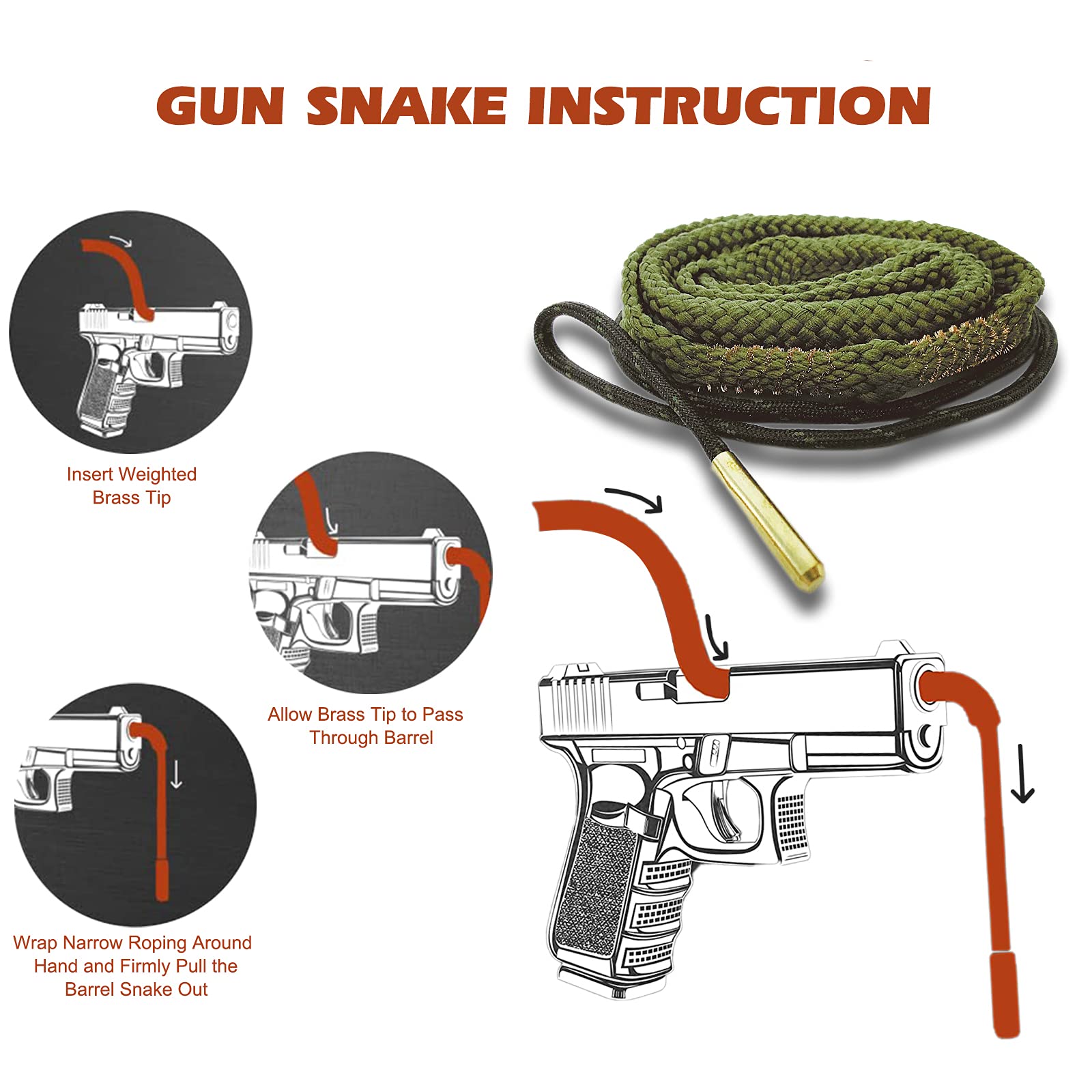 GUN SNAKE INSTRUCTION

Insert Weighted Brass Tip

Allow Brass Tip to Pass Through Barrel

Wrap Narrow Roping Around Hand and Firmly Pull the Barrel Snake Out