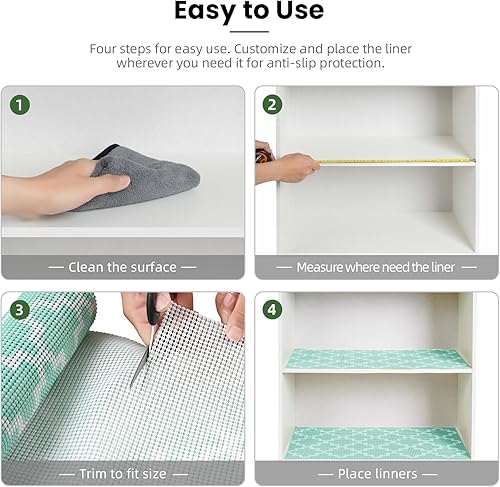 Easy to Use

Four steps for easy use. Customize and place the liner wherever you need it for anti-slip protection.

1

— Clean the surface —

2

— Measure where need the liner —

3

— Trim to fit size —

4

— Place linners —