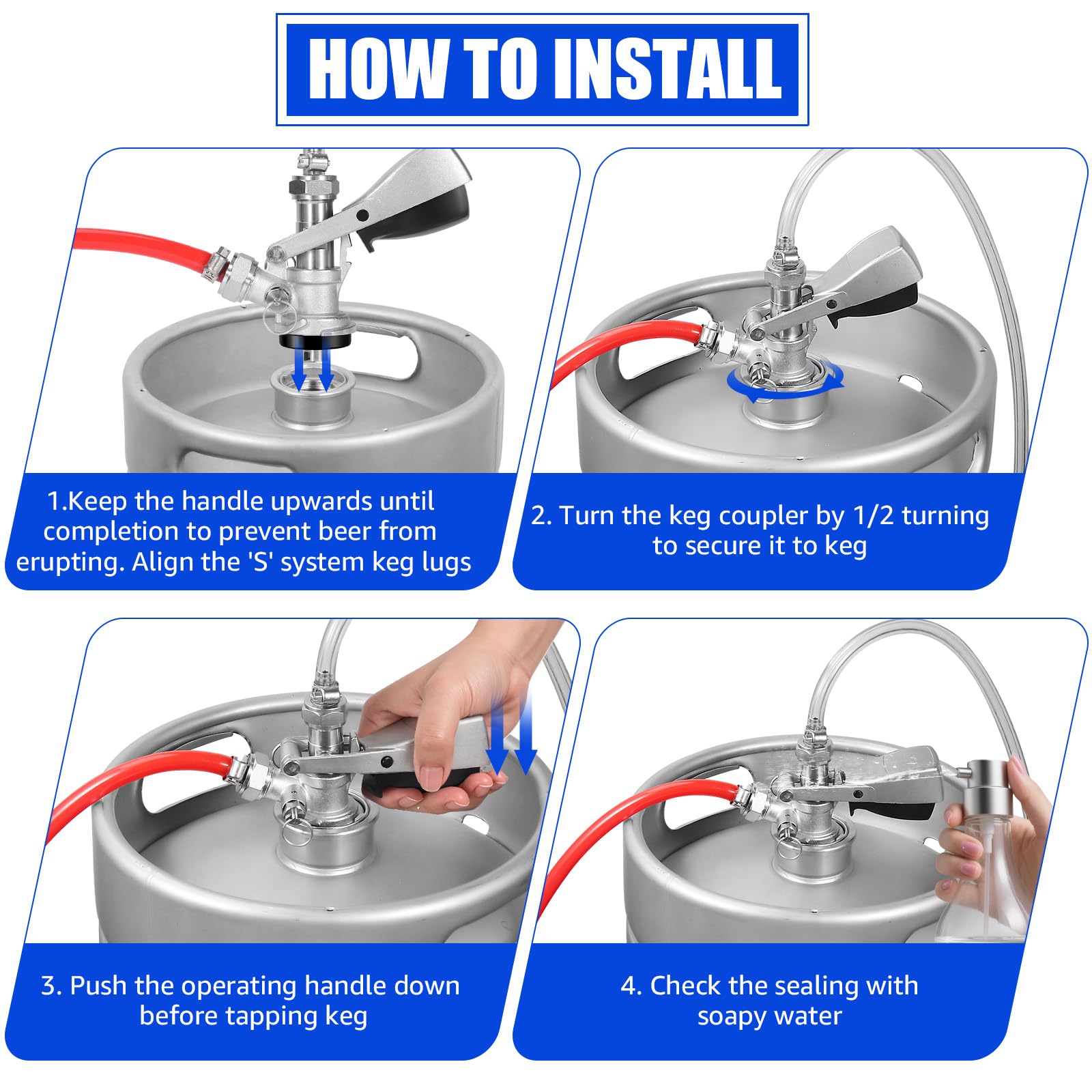 HOW TO INSTALL

1.Keep the handle upwards until completion to prevent beer from erupting. Align the 'S' system keg lugs

2. Turn the keg coupler by 1/2 turning to secure it to keg

3. Push the operating handle down before tapping keg

4. Check the sealing with soapy water