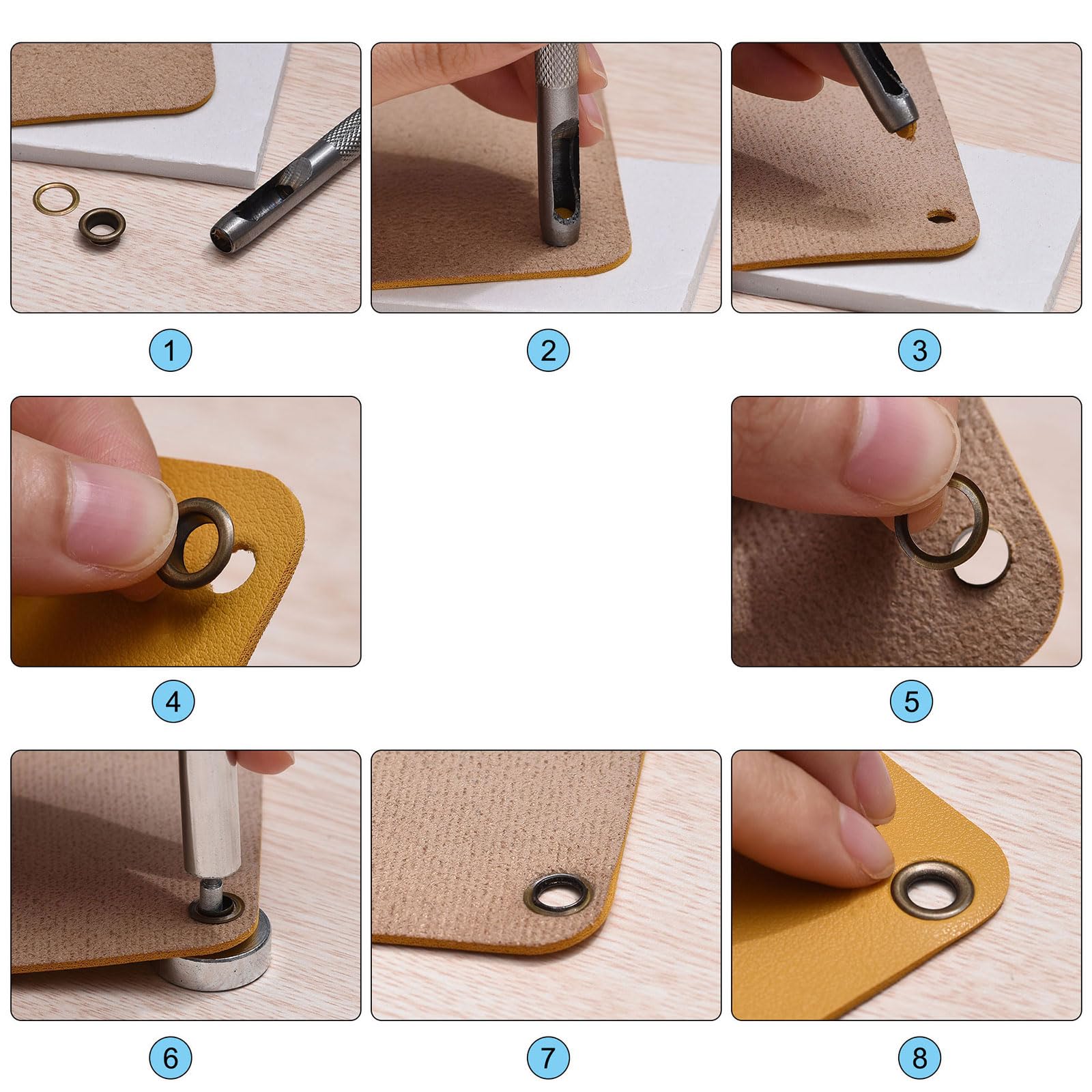 1

2

3

4

5

6

7

8