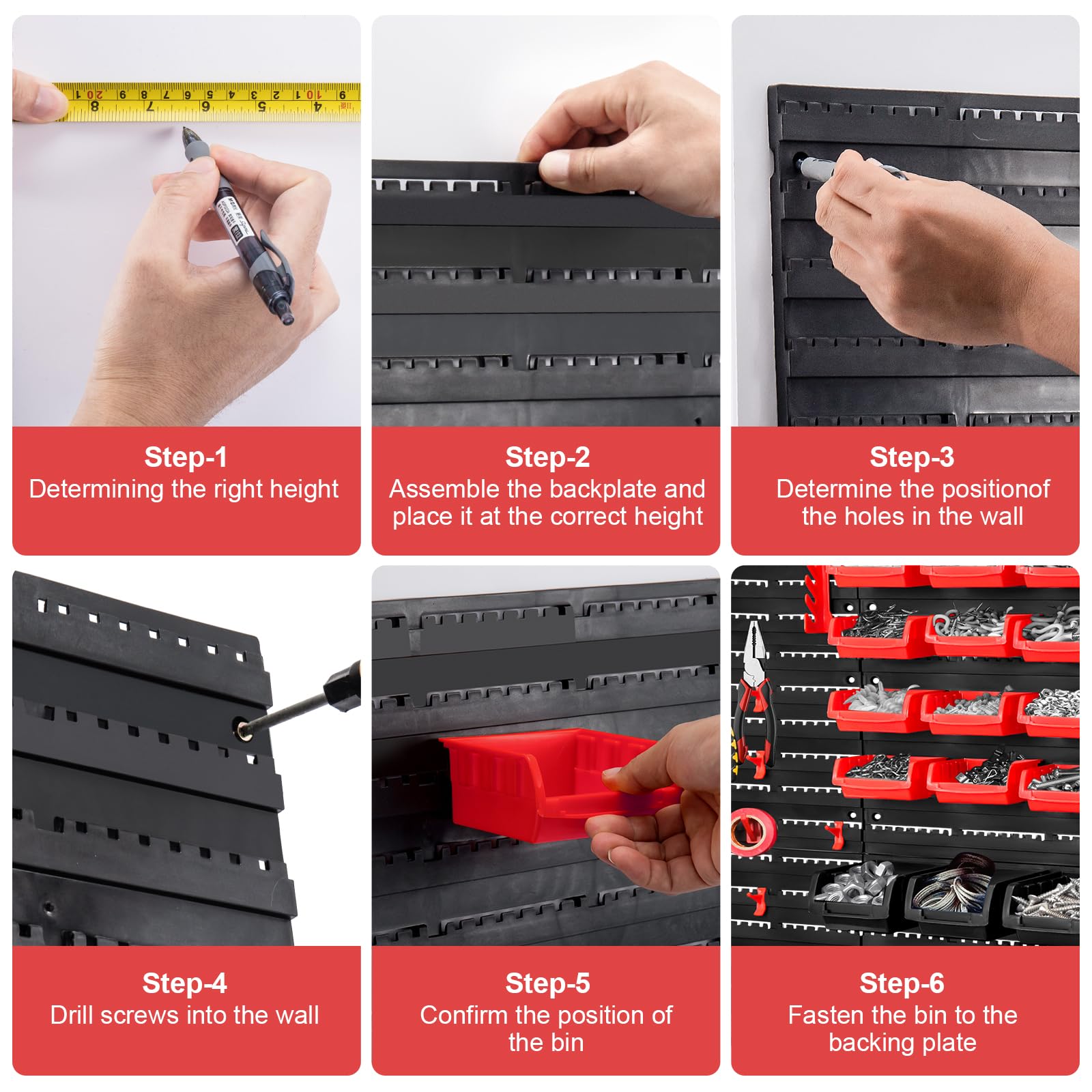 Step-1
Determining the right height

Step-2
Assemble the backplate and place it at the correct height

Step-3
Determine the positionof the holes in the wall

Step-4
Drill screws into the wall

Step-5
Confirm the position of the bin

Step-6
Fasten the bin to the backing plate