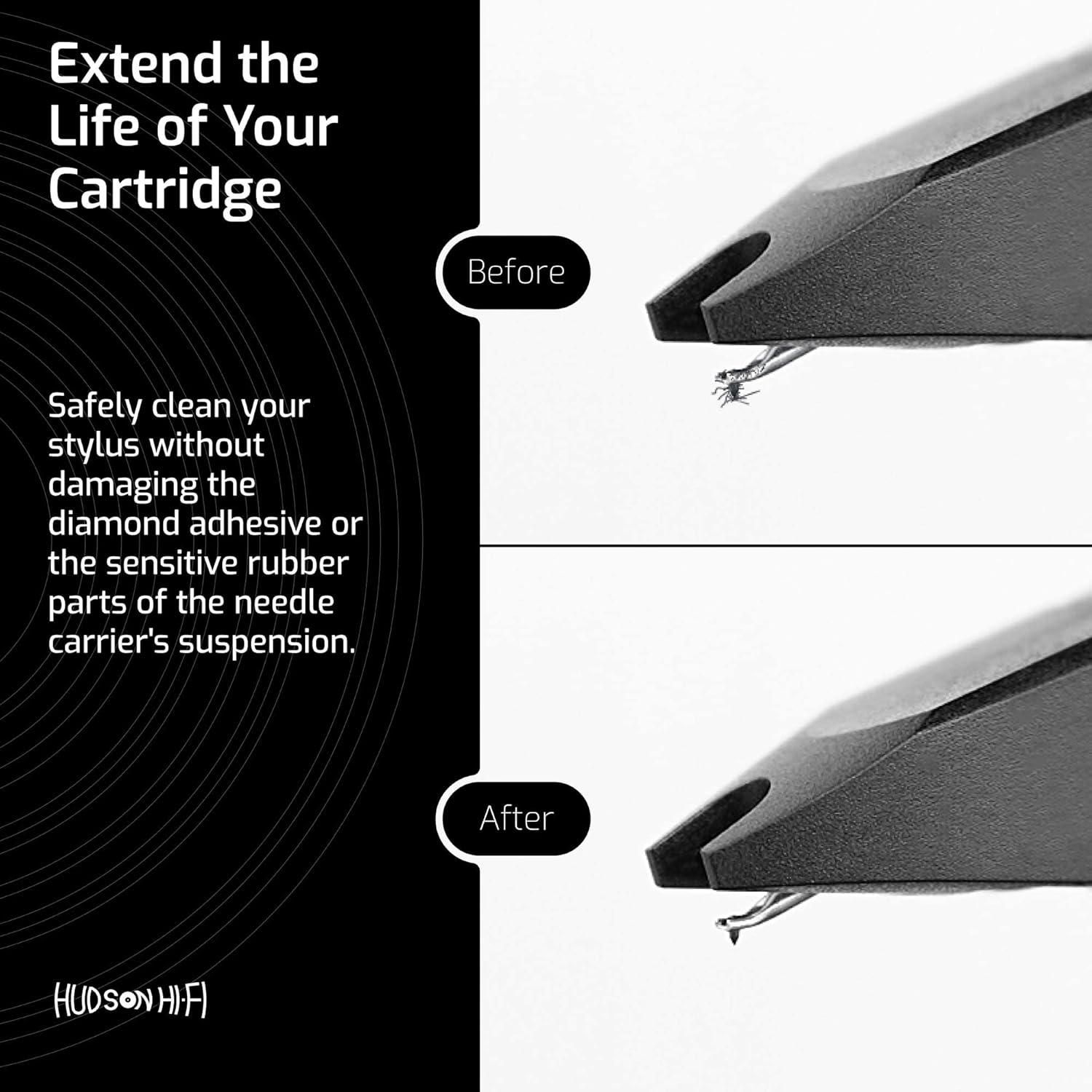 Extend the Life of Your Cartridge

Safely clean your stylus without damaging the diamond adhesive or the sensitive rubber parts of the needle carrier's suspension.

HUDSON HI-FI

Before

After