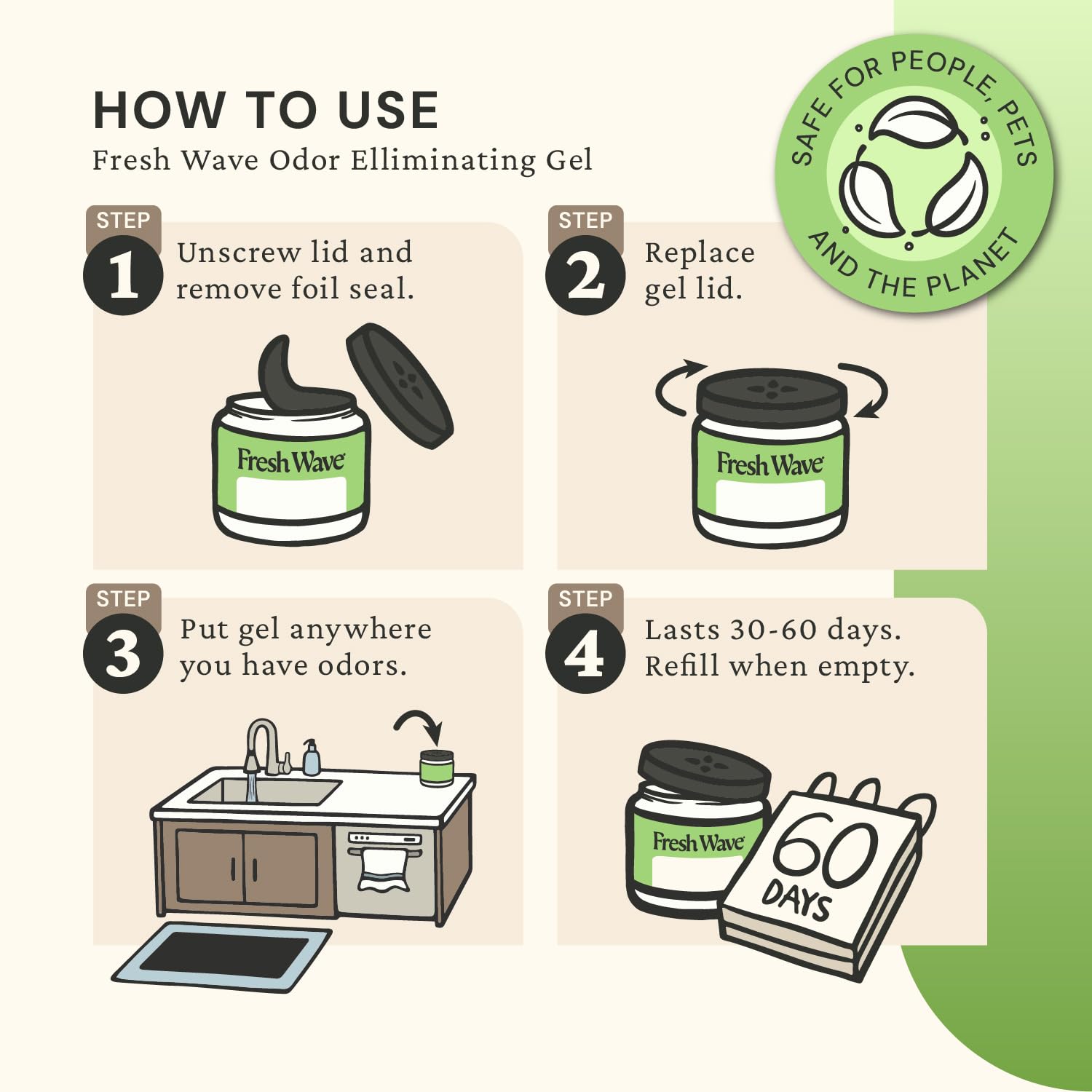 HOW TO USE
Fresh Wave Odor Elliminating Gel

SAFE FOR PEOPLE, PETS AND THE PLANET

STEP 1
Unscrew lid and remove foil seal.

Fresh Wave

STEP 2
Replace gel lid.

Fresh Wave

STEP 3
Put gel anywhere you have odors.

STEP 4
Lasts 30-60 days. Refill when empty.

Fresh Wave

60 DAYS