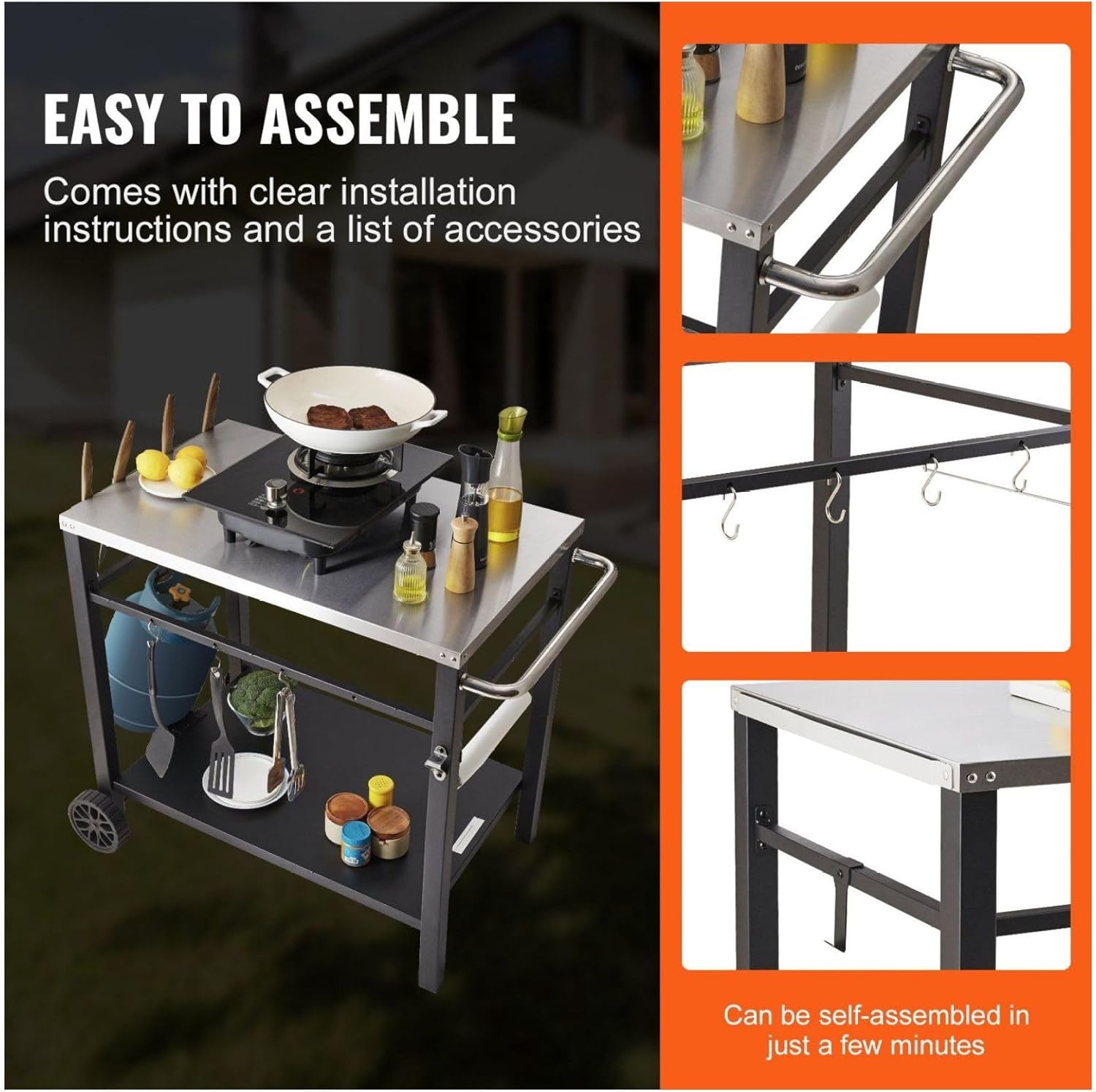 EASY TO ASSEMBLE

Comes with clear installation instructions and a list of accessories

Can be self-assembled in just a few minutes