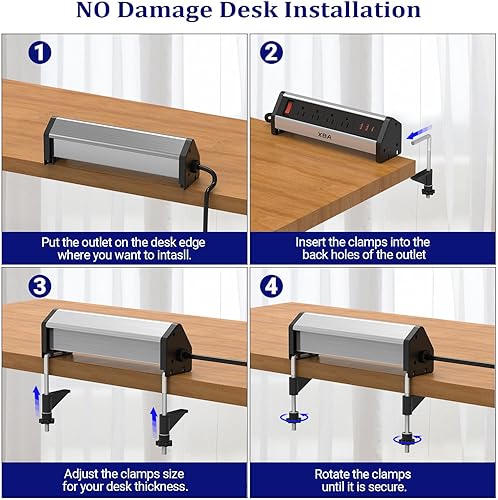 NO Damage Desk Installation

1

Put the outlet on the desk edge where you want to intasll.

2

XBA

Insert the clamps into the back holes of the outlet

3

Adjust the clamps size for your desk thickness.

4

Rotate the clamps until it is secure.