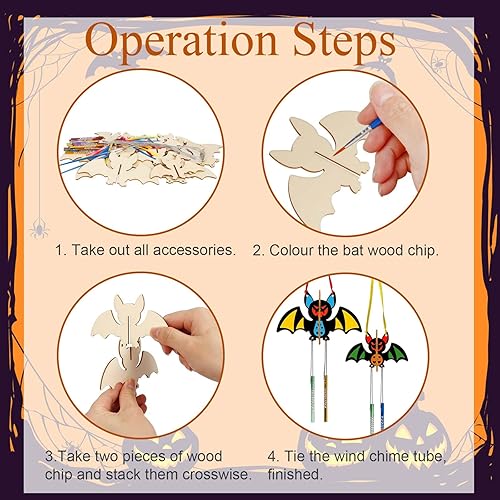 Operation Steps

1. Take out all accessories.

2. Colour the bat wood chip.

3.Take two pieces of wood chip and stack them crosswise.

4. Tie the wind chime tube, finished.