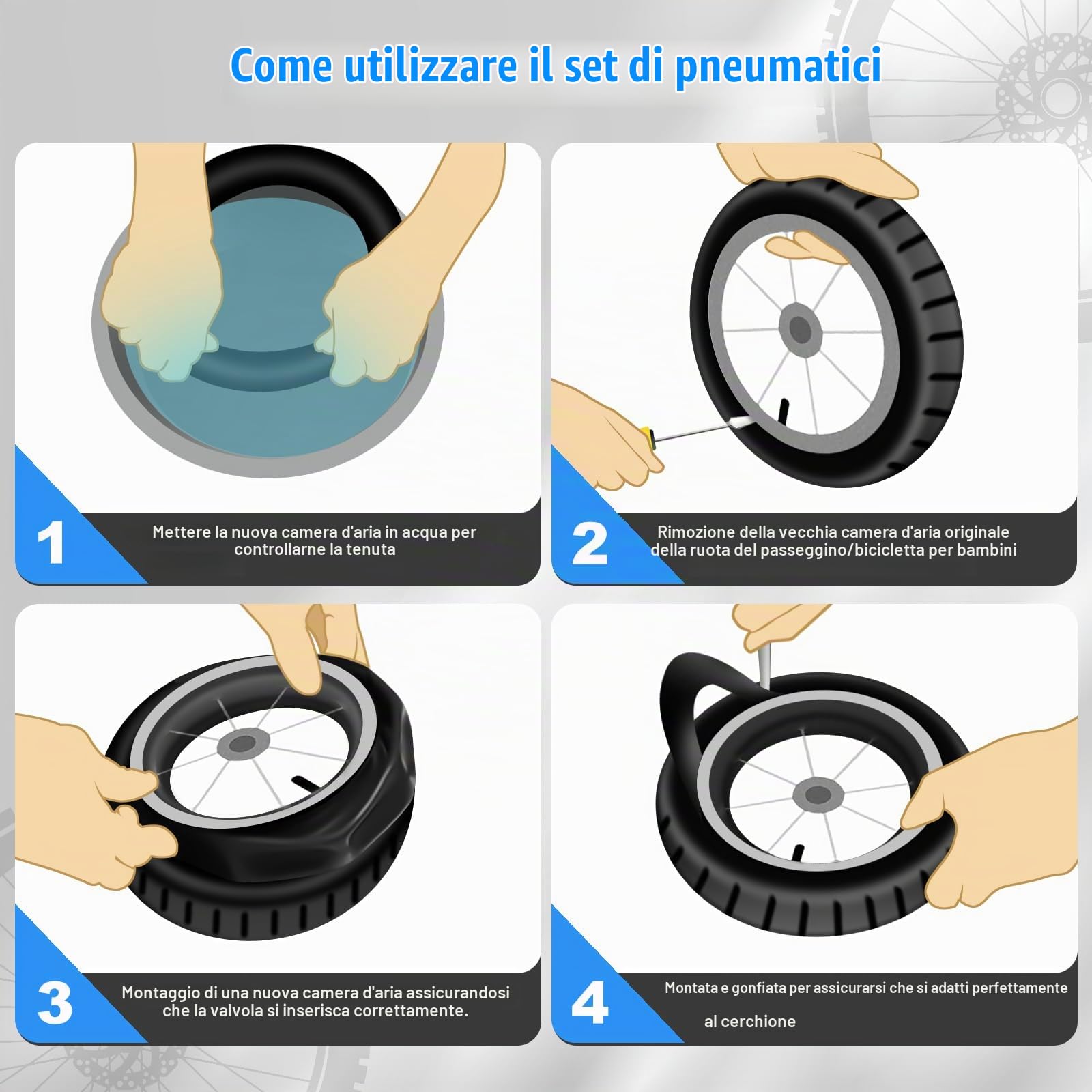 Come utilizzare il set di pneumatici

1

Mettere la nuova camera d'aria in acqua per controllarne la tenuta

2

Rimozione della vecchia camera d'aria originale della ruota del passeggino/bicicletta per bambini

3

Montaggio di una nuova camera d'aria assicurandosi che la valvola si inserisca correttamente.

4

Montata e gonfiata per assicurarsi che si adatti perfettamente

al cerchione