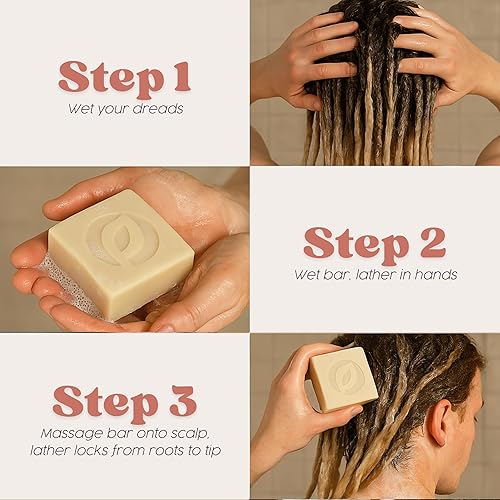 Step 1
Wet your dreads

Step 2
Wet bar, lather in hands

Step 3
Massage bar onto scalp, lather locks from roots to tip