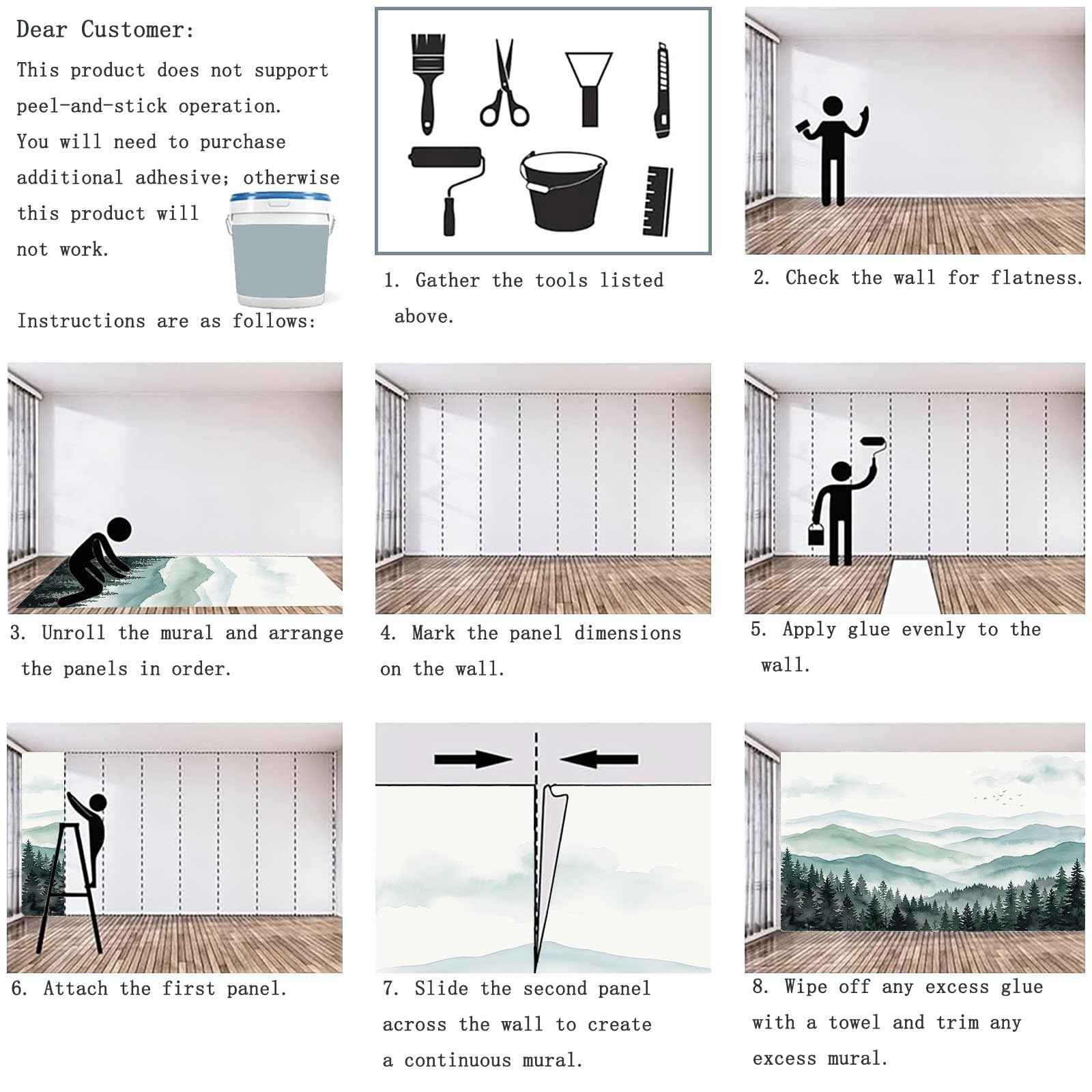 Dear Customer:

This product does not support peel-and-stick operation. You will need to purchase additional adhesive; otherwise this product will not work.

Instructions are as follows:

1. Gather the tools listed above.

2. Check the wall for flatness.

3. Unroll the mural and arrange the panels in order.

4. Mark the panel dimensions on the wall.

5. Apply glue evenly to the wall.

6. Attach the first panel.

7. Slide the second panel across the wall to create a continuous mural.

8. Wipe off any excess glue with a towel and trim any excess mural.