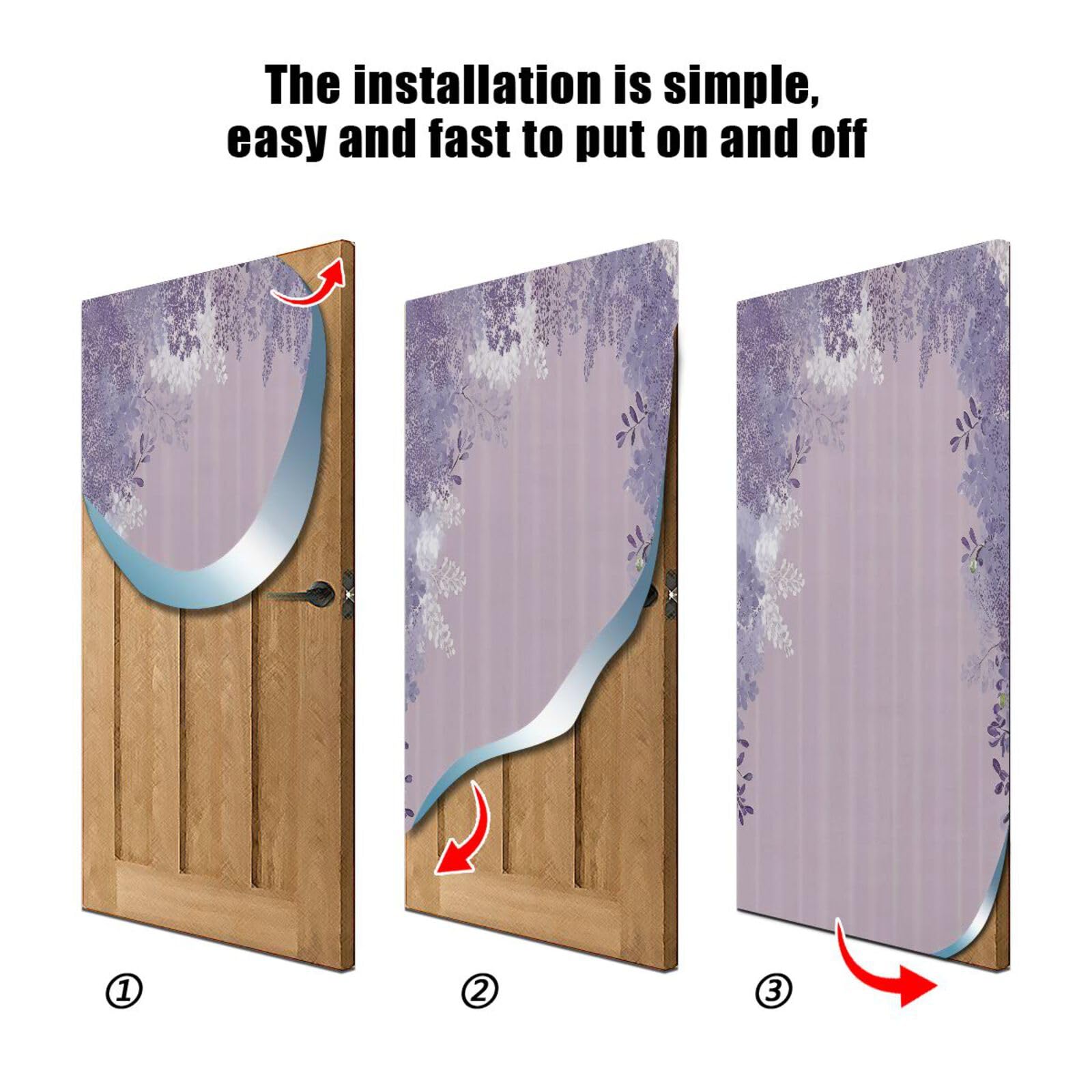 The installation is simple,
easy and fast to put on and off

①

②

③