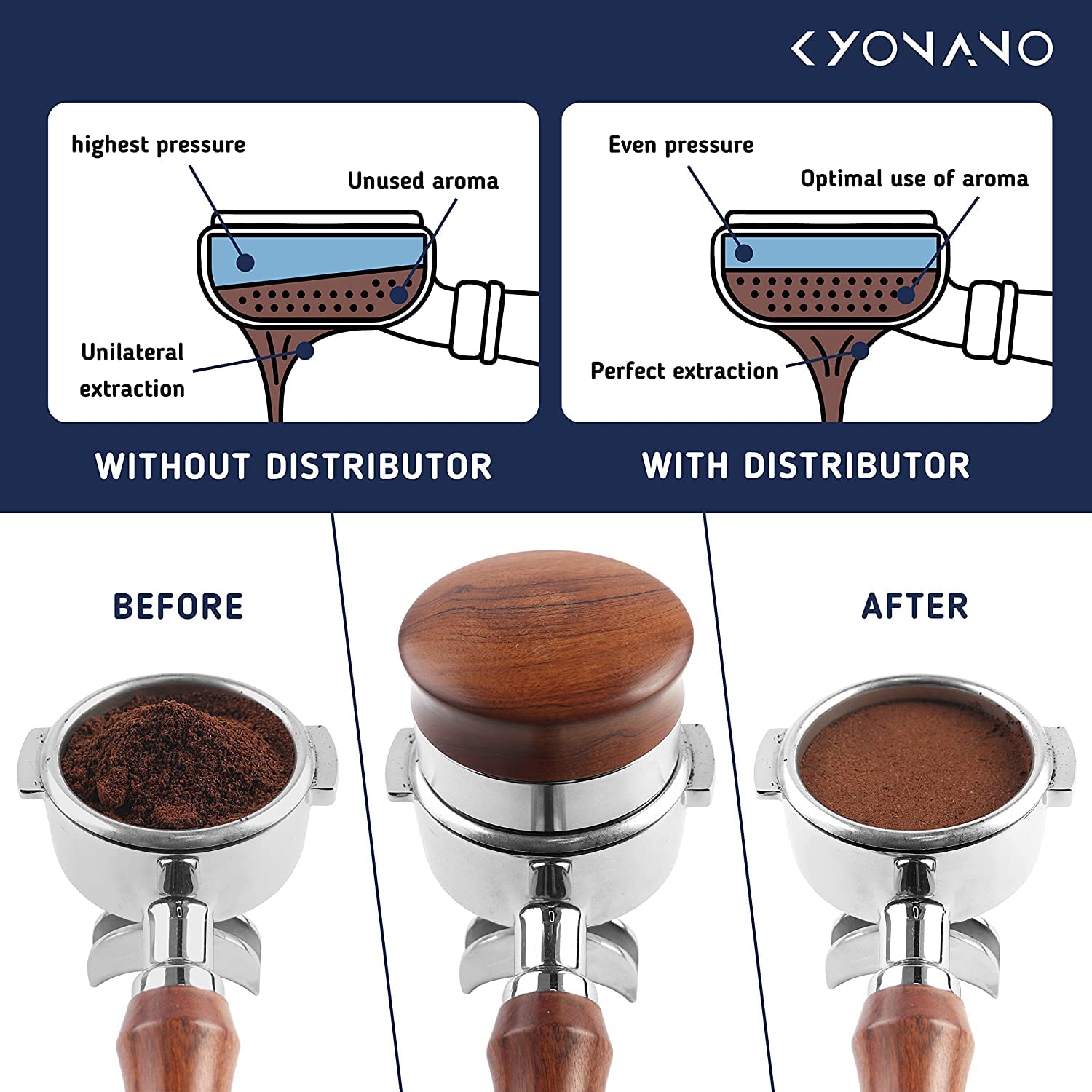 KYONANO

highest pressure

Unused aroma

Unilateral extraction

WITHOUT DISTRIBUTOR

Even pressure

Optimal use of aroma

Perfect extraction

WITH DISTRIBUTOR

BEFORE

AFTER