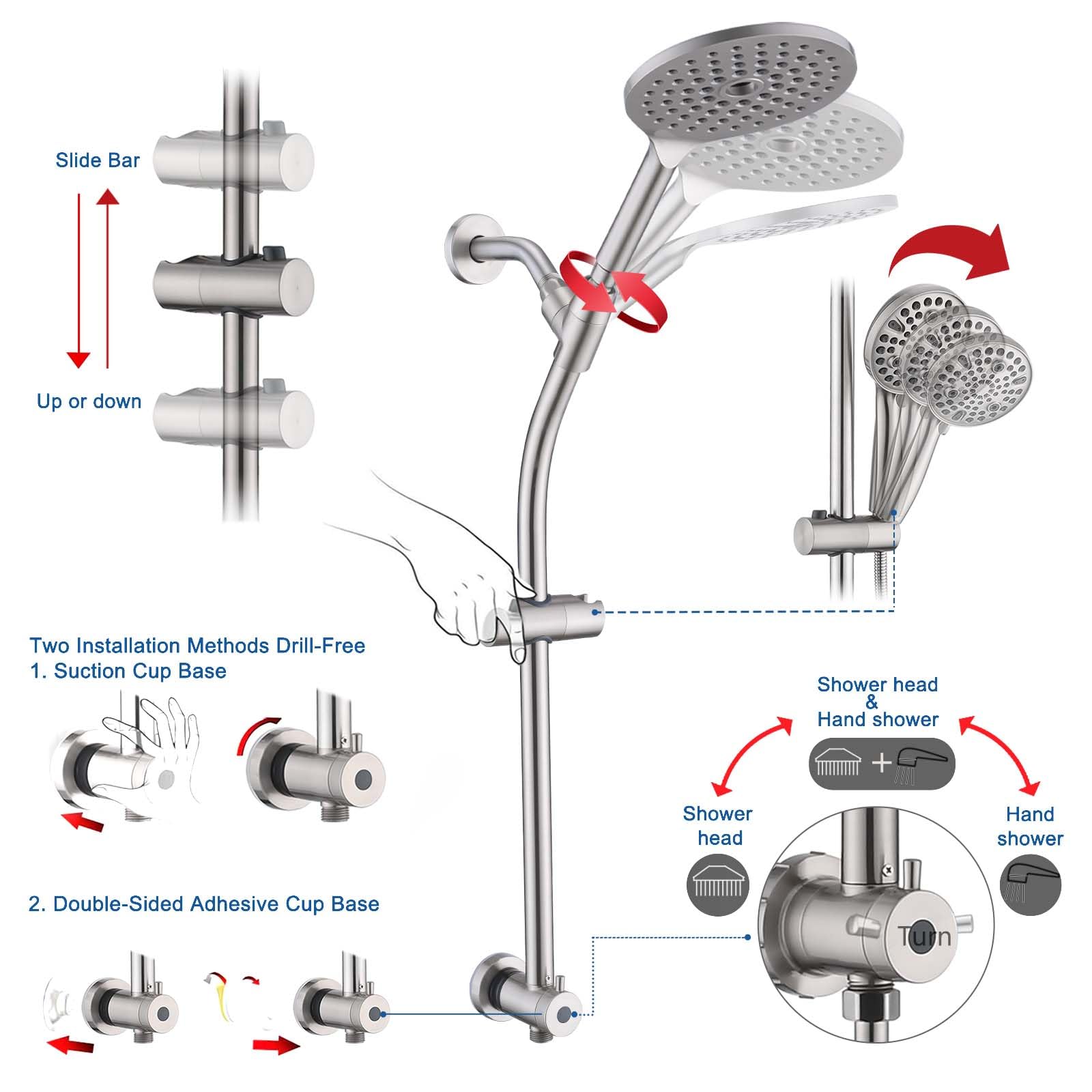 Slide Bar

Up or down

Two Installation Methods Drill-Free
1. Suction Cup Base

2. Double-Sided Adhesive Cup Base

Shower head
&
Hand shower

Shower head

Hand shower

Turn