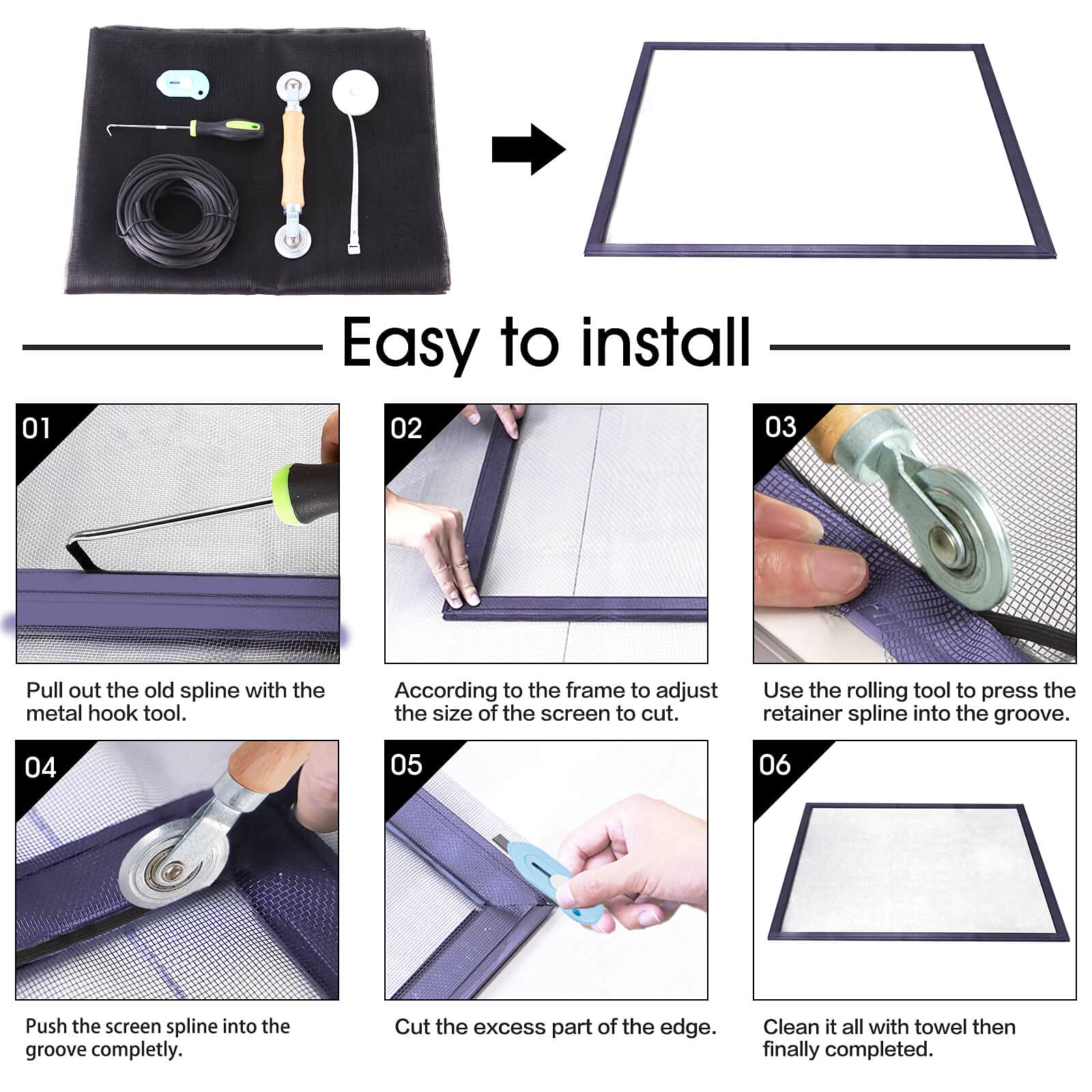 Easy to install

01

Pull out the old spline with the metal hook tool.

02

According to the frame to adjust the size of the screen to cut.

03

Use the rolling tool to press the retainer spline into the groove.

04

Push the screen spline into the groove completly.

05

Cut the excess part of the edge.

06

Clean it all with towel then finally completed.