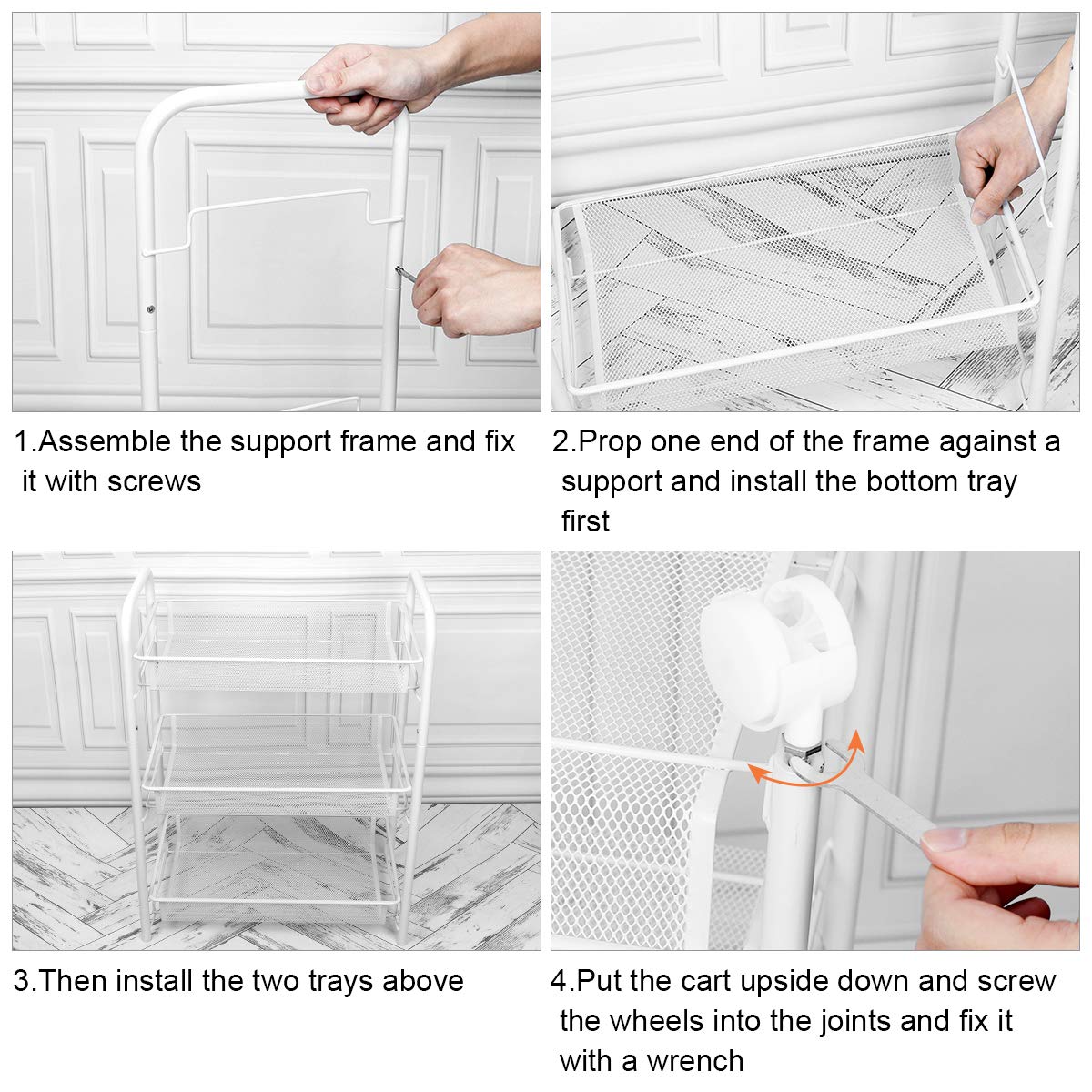 1.Assemble the support frame and fix it with screws

2.Prop one end of the frame against a support and install the bottom tray first

3.Then install the two trays above

4.Put the cart upside down and screw the wheels into the joints and fix it with a wrench