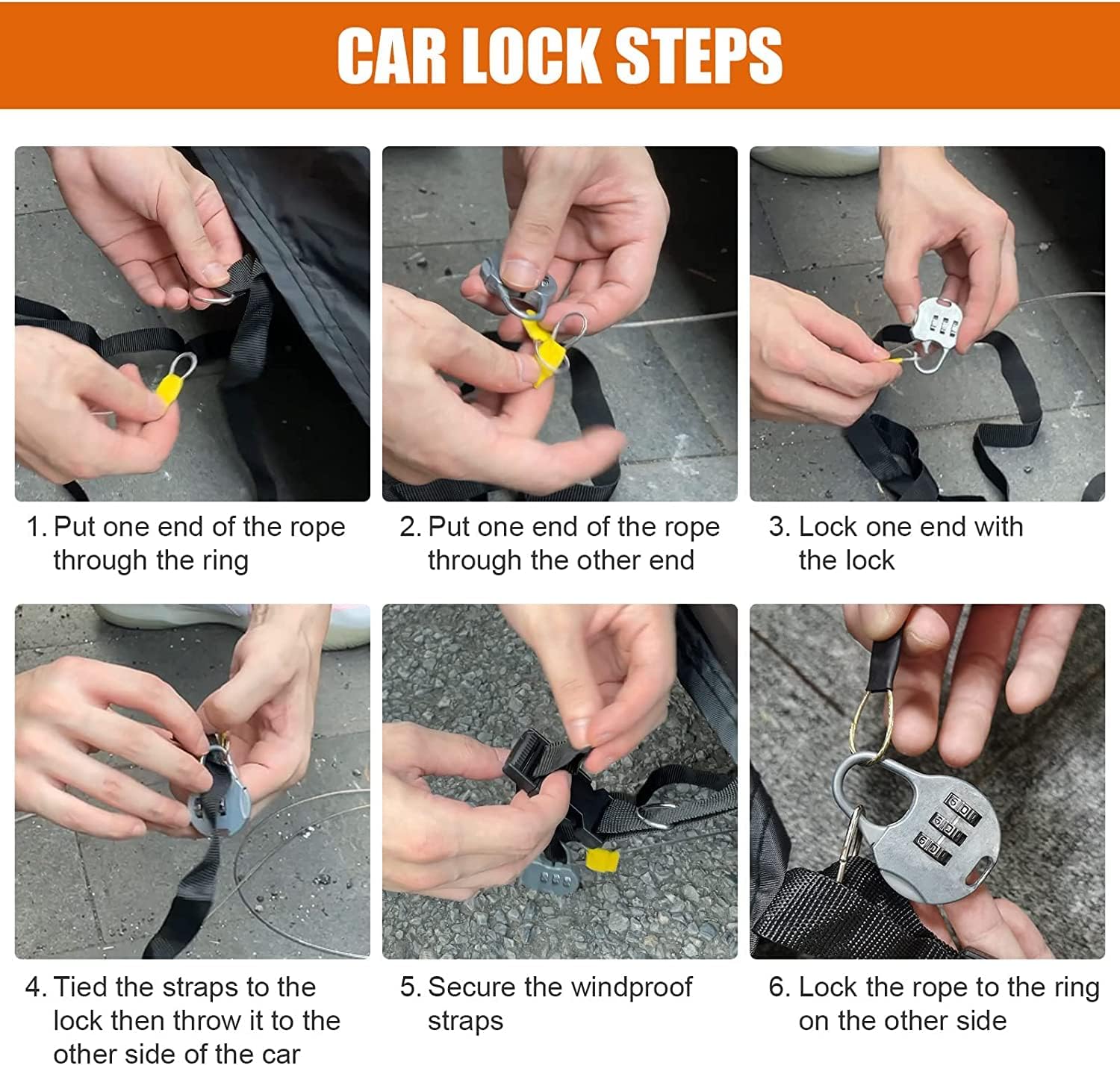 CAR LOCK STEPS

1. Put one end of the rope through the ring

2. Put one end of the rope through the other end

3. Lock one end with the lock

4. Tied the straps to the lock then throw it to the other side of the car

5. Secure the windproof straps

6. Lock the rope to the ring on the other side