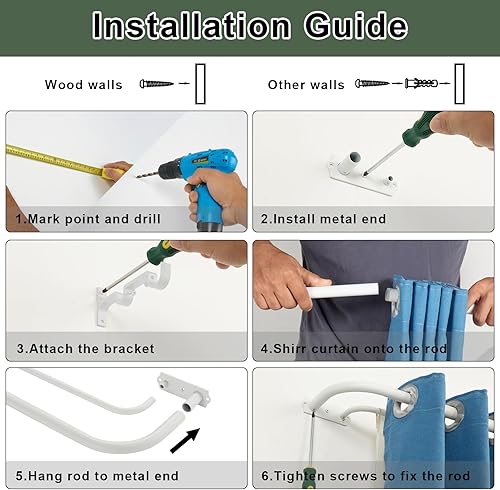 Installation Guide

Wood walls

Other walls

1.Mark point and drill

2.Install metal end

3.Attach the bracket

4.Shirr curtain onto the rod

5.Hang rod to metal end

6.Tighten screws to fix the rod