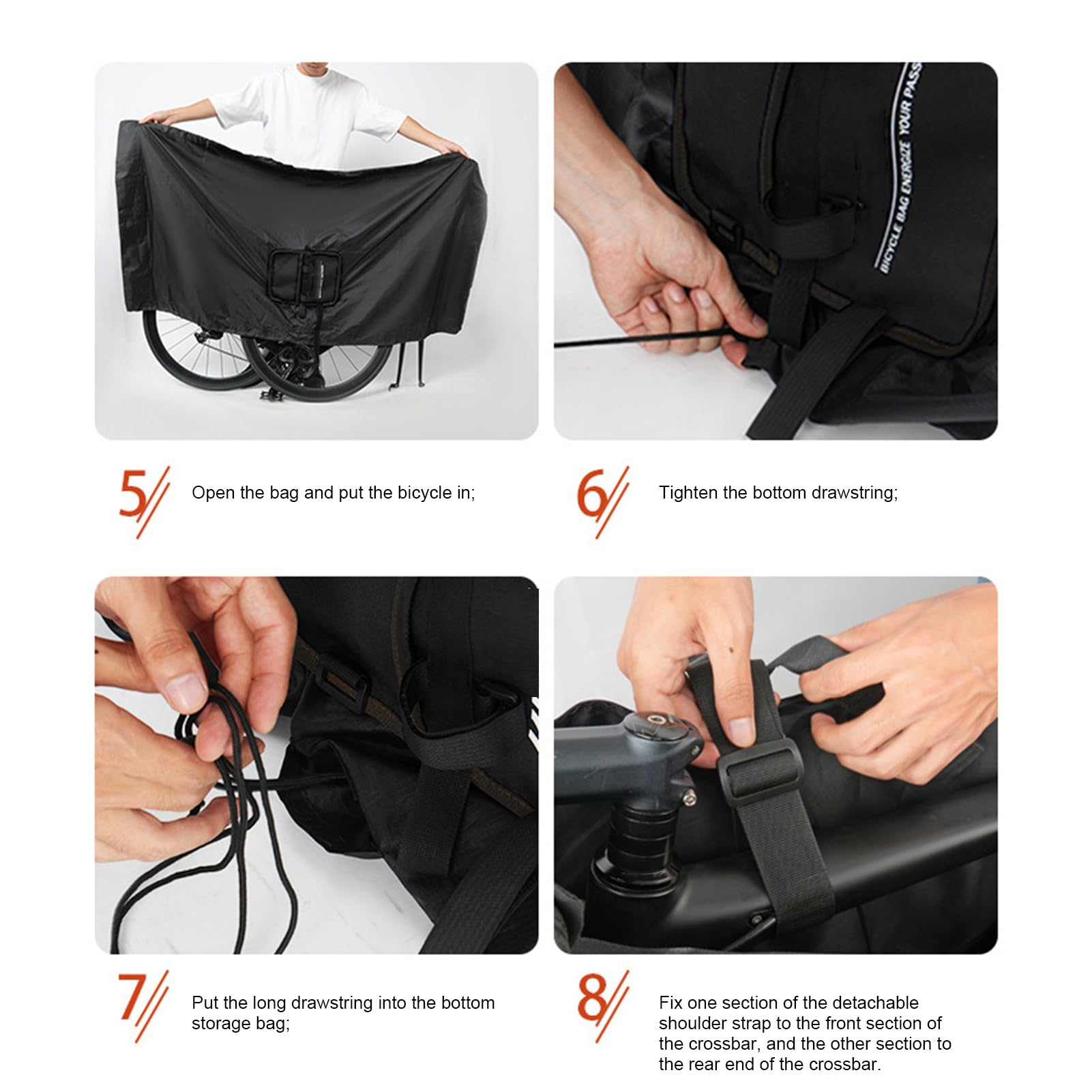 BICYCLE BAG ENERGIZE YOUR PASS

5 Open the bag and put the bicycle in;

6 Tighten the bottom drawstring;

7 Put the long drawstring into the bottom storage bag;

8 Fix one section of the detachable shoulder strap to the front section of the crossbar, and the other section to the rear end of the crossbar.