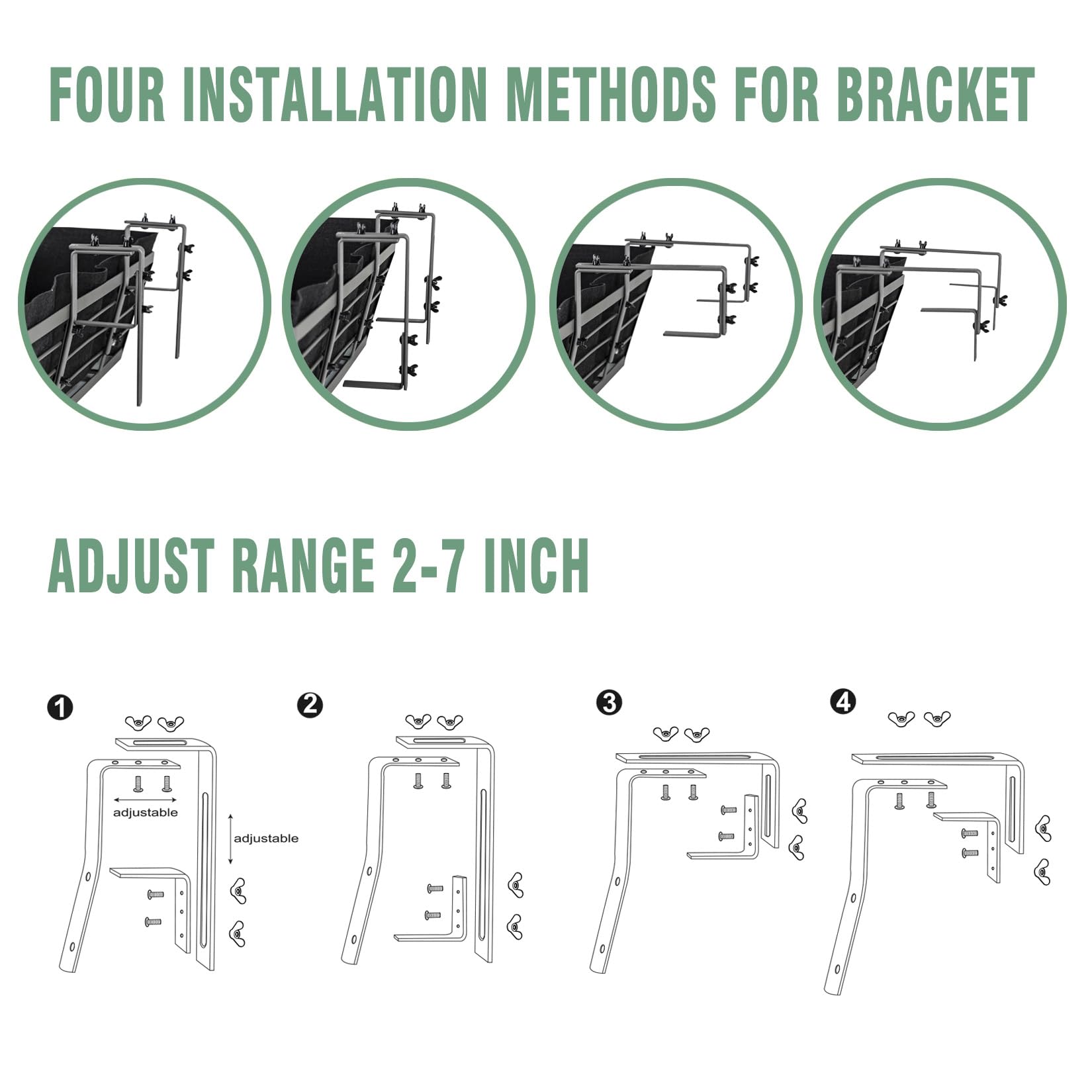 FOUR INSTALLATION METHODS FOR BRACKET

ADJUST RANGE 2-7 INCH

1
adjustable
adjustable

2

3

4