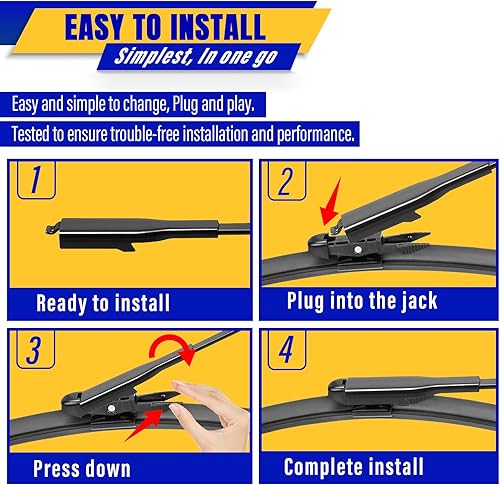 EASY TO INSTALL
Simplest, In one go

Easy and simple to change, Plug and play.
Tested to ensure trouble-free installation and performance.

1
Ready to install

2
Plug into the jack

3
Press down

4
Complete install