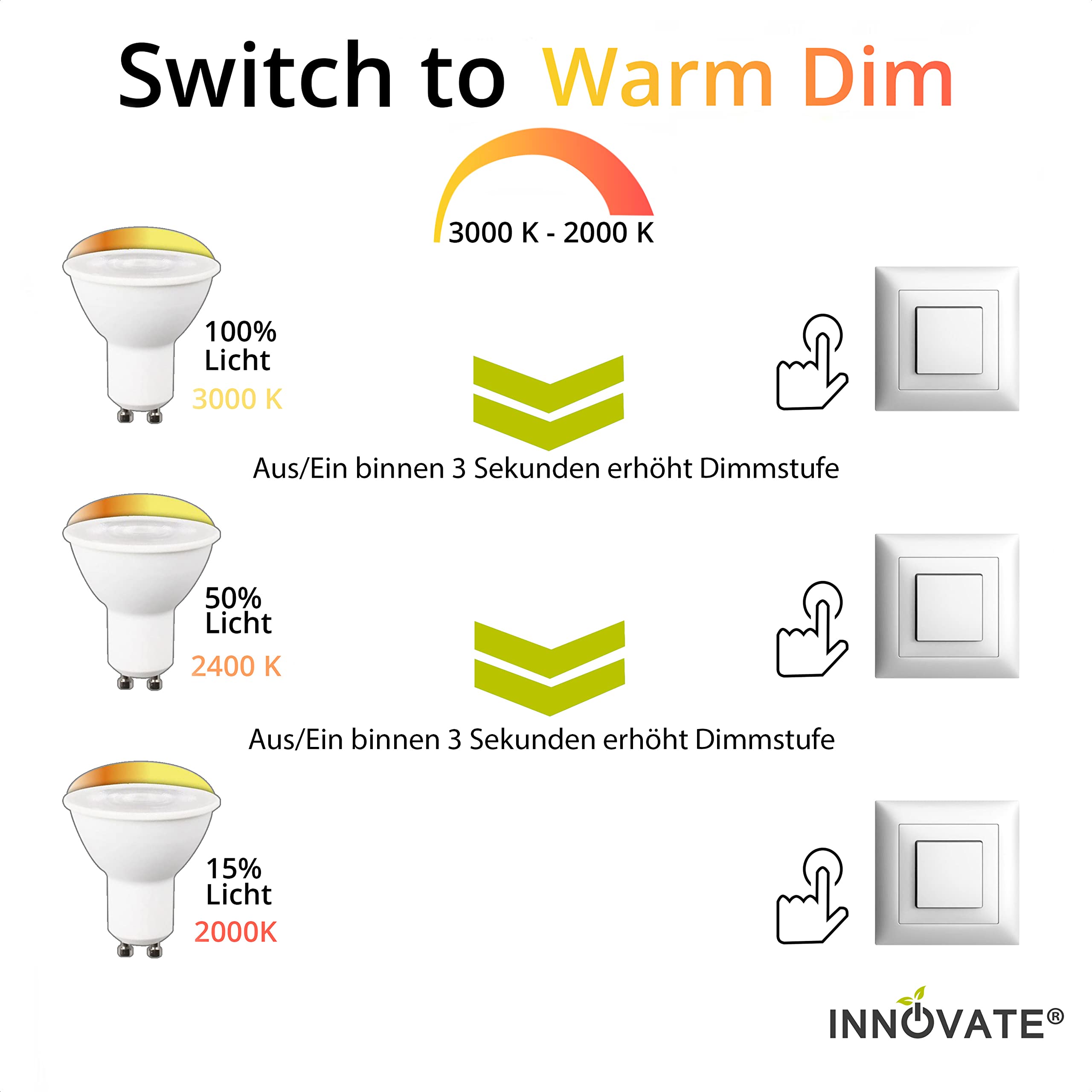 Switch to Warm Dim

3000 K - 2000 K

100%
Licht
3000 K

Aus/Ein binnen 3 Sekunden erhöht Dimmstufe

50%
Licht
2400 K

Aus/Ein binnen 3 Sekunden erhöht Dimmstufe

15%
Licht
2000K

INNOVATE®