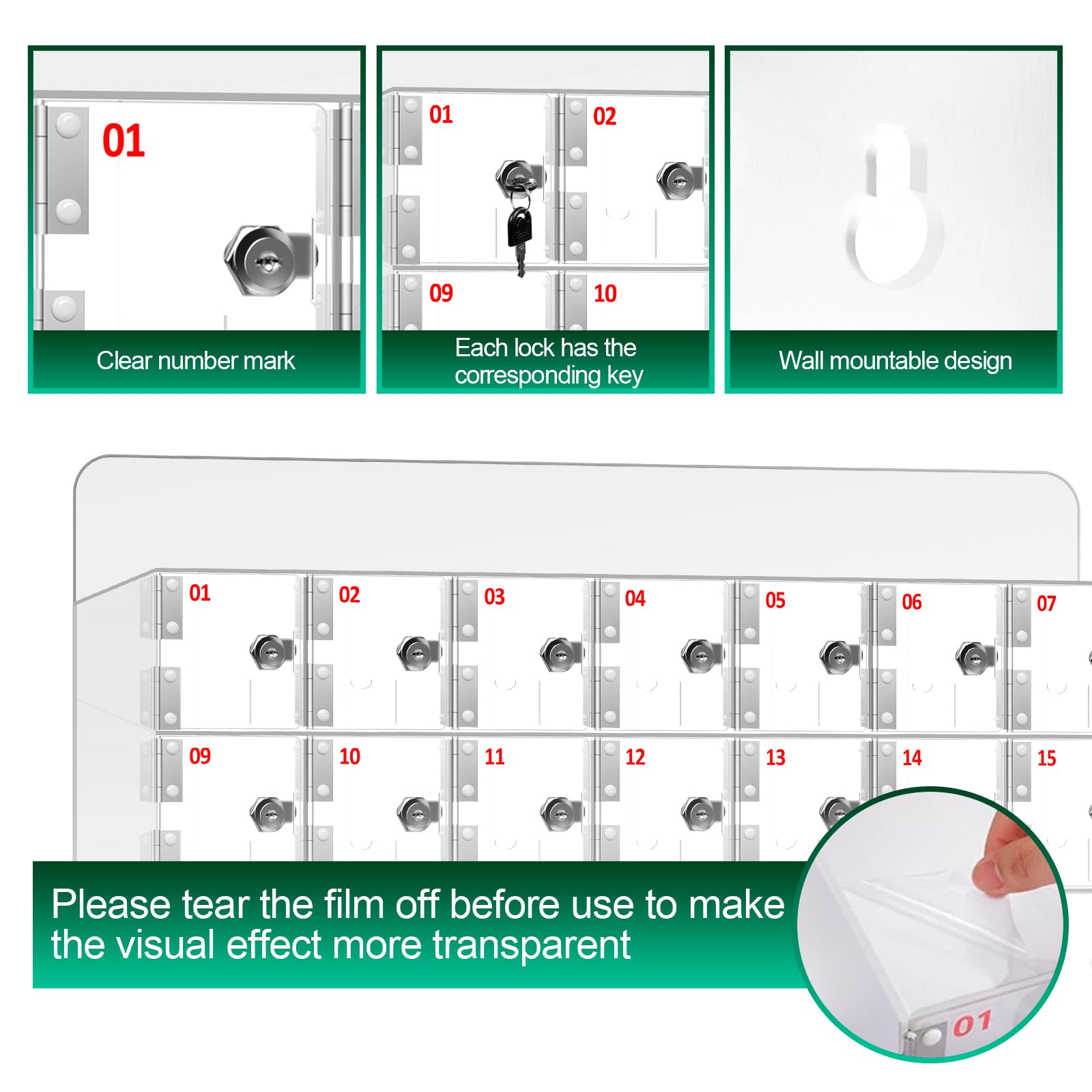 01

Clear number mark

01 02
09 10

Each lock has the corresponding key

Wall mountable design

01 02 03 04 05 06 07
09 10 11 12 13 14 15

Please tear the film off before use to make the visual effect more transparent

01