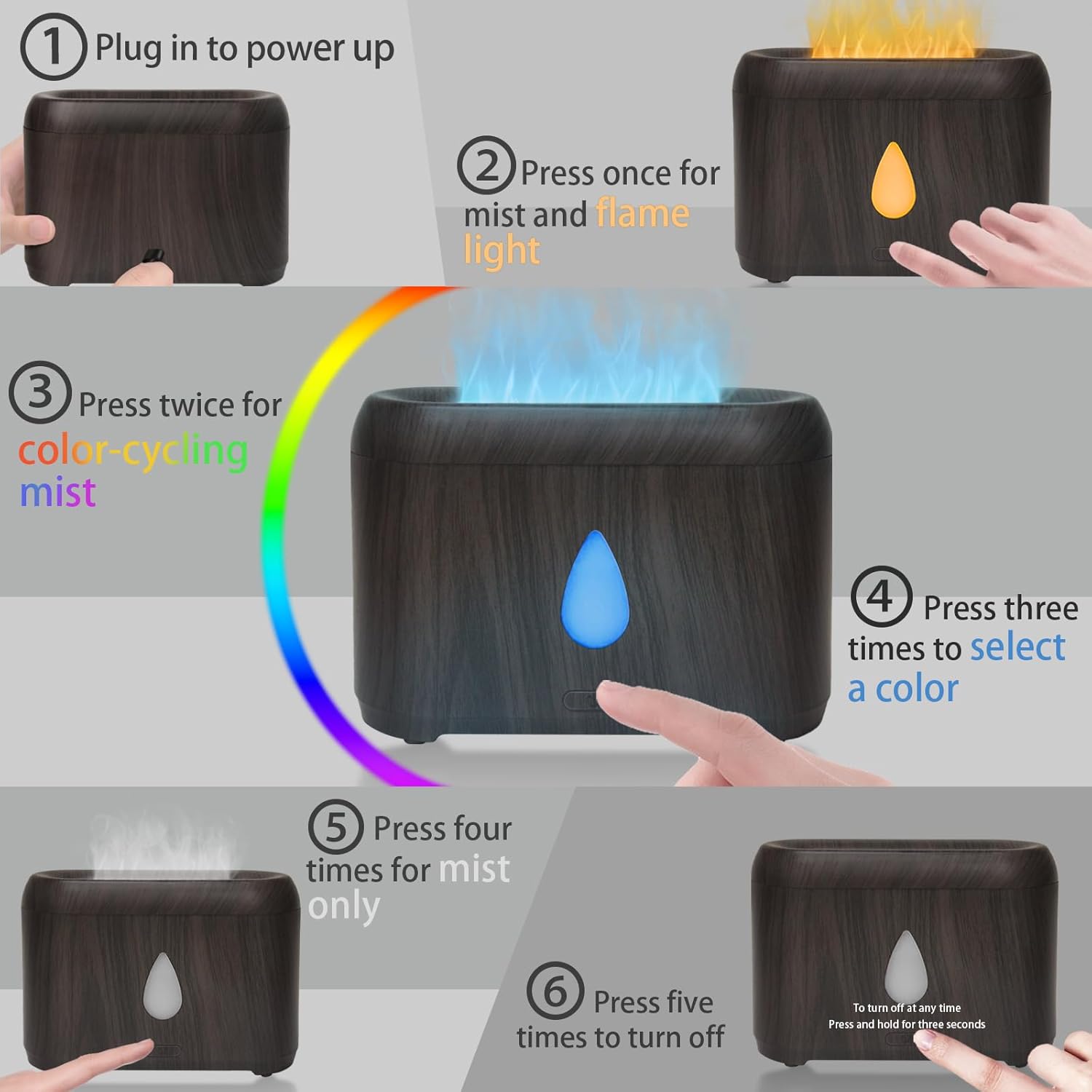 ① Plug in to power up

② Press once for mist and flame light

③ Press twice for color-cycling mist

④ Press three times to select a color

⑤ Press four times for mist only

⑥ Press five times to turn off

To turn off at any time
Press and hold for three seconds